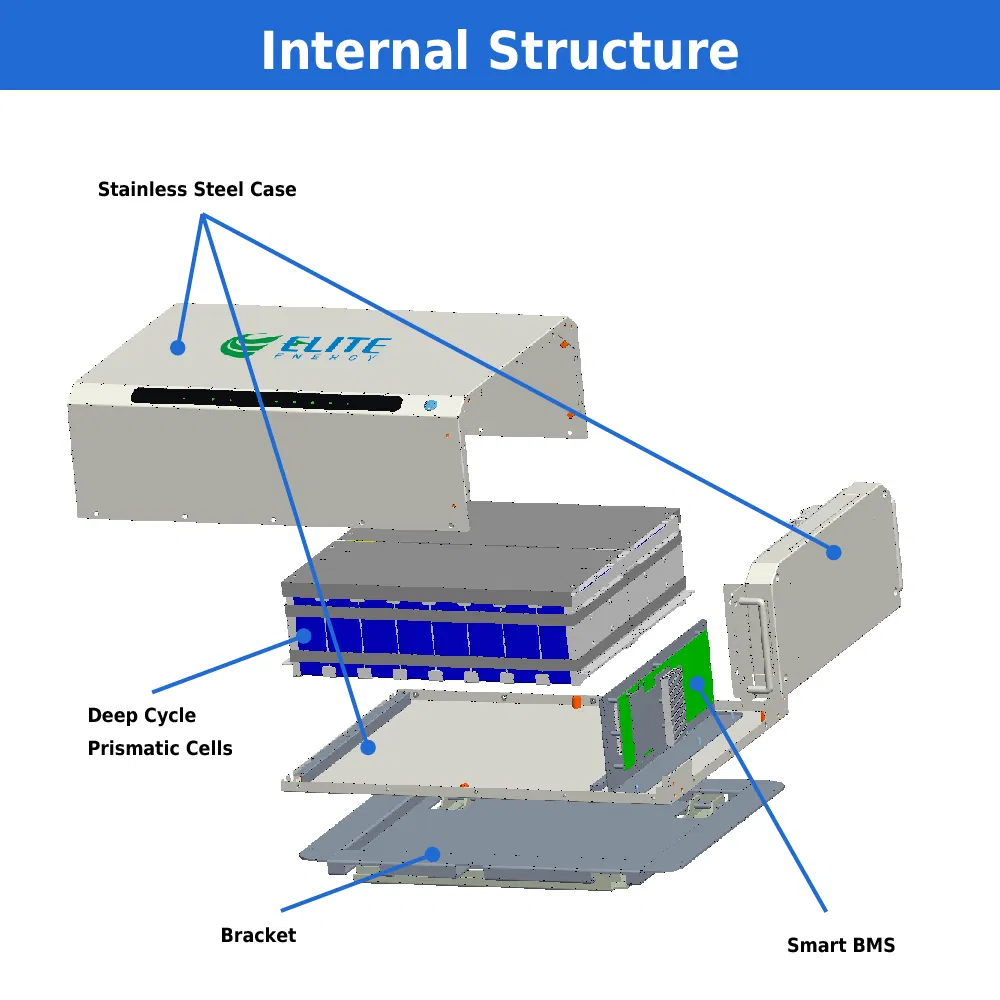 Internal Structure

Stainless Steel Case

ELITE
ENERGY

Deep Cycle
Prismatic Cells

Bracket

Smart BMS