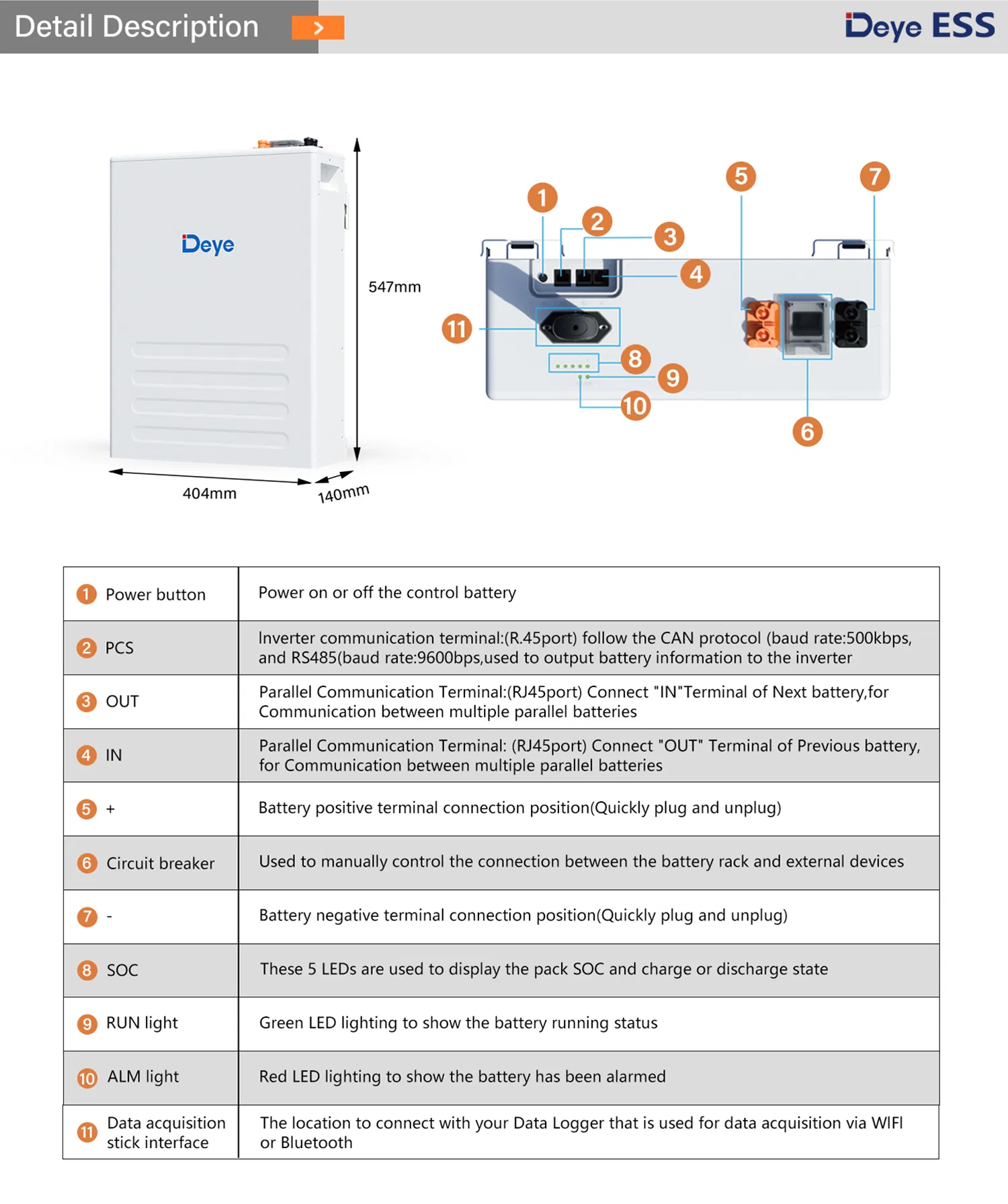 Detail Description >

Deye ESS

Deye

547mm

404mm

140mm

1 2 3 4 5 7 11 8 9 10 6

| | |
|---|---|
| 1 Power button | Power on or off the control battery |
| 2 PCS | Inverter communication terminal:(R.45port) follow the CAN protocol (baud rate:500kbps, and RS485(baud rate:9600bps,used to output battery information to the inverter |
| 3 OUT | Parallel Communication Terminal:(RJ45port) Connect "IN"Terminal of Next battery,for Communication between multiple parallel batteries |
| 4 IN | Parallel Communication Terminal: (RJ45port) Connect "OUT" Terminal of Previous battery, for Communication between multiple parallel batteries |
| 5 + | Battery positive terminal connection position(Quickly plug and unplug) |
| 6 Circuit breaker | Used to manually control the connection between the battery rack and external devices |
| 7 - | Battery negative terminal connection position(Quickly plug and unplug) |
| 8 SOC | These 5 LEDs are used to display the pack SOC and charge or discharge state |
| 9 RUN light | Green LED lighting to show the battery running status |
| 10 ALM light | Red LED lighting to show the battery has been alarmed |
| 11 Data acquisition stick interface | The location to connect with your Data Logger that is used for data acquisition via WIFI or Bluetooth |