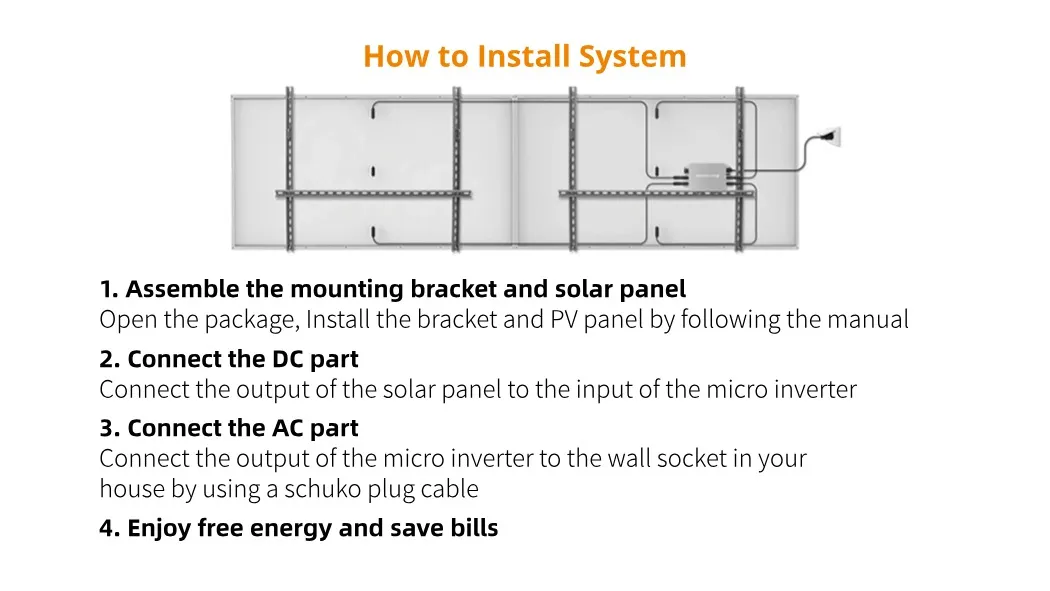 How to Install System

1. Assemble the mounting bracket and solar panel
Open the package, Install the bracket and PV panel by following the manual

2. Connect the DC part
Connect the output of the solar panel to the input of the micro inverter

3. Connect the AC part
Connect the output of the micro inverter to the wall socket in your house by using a schuko plug cable

4. Enjoy free energy and save bills