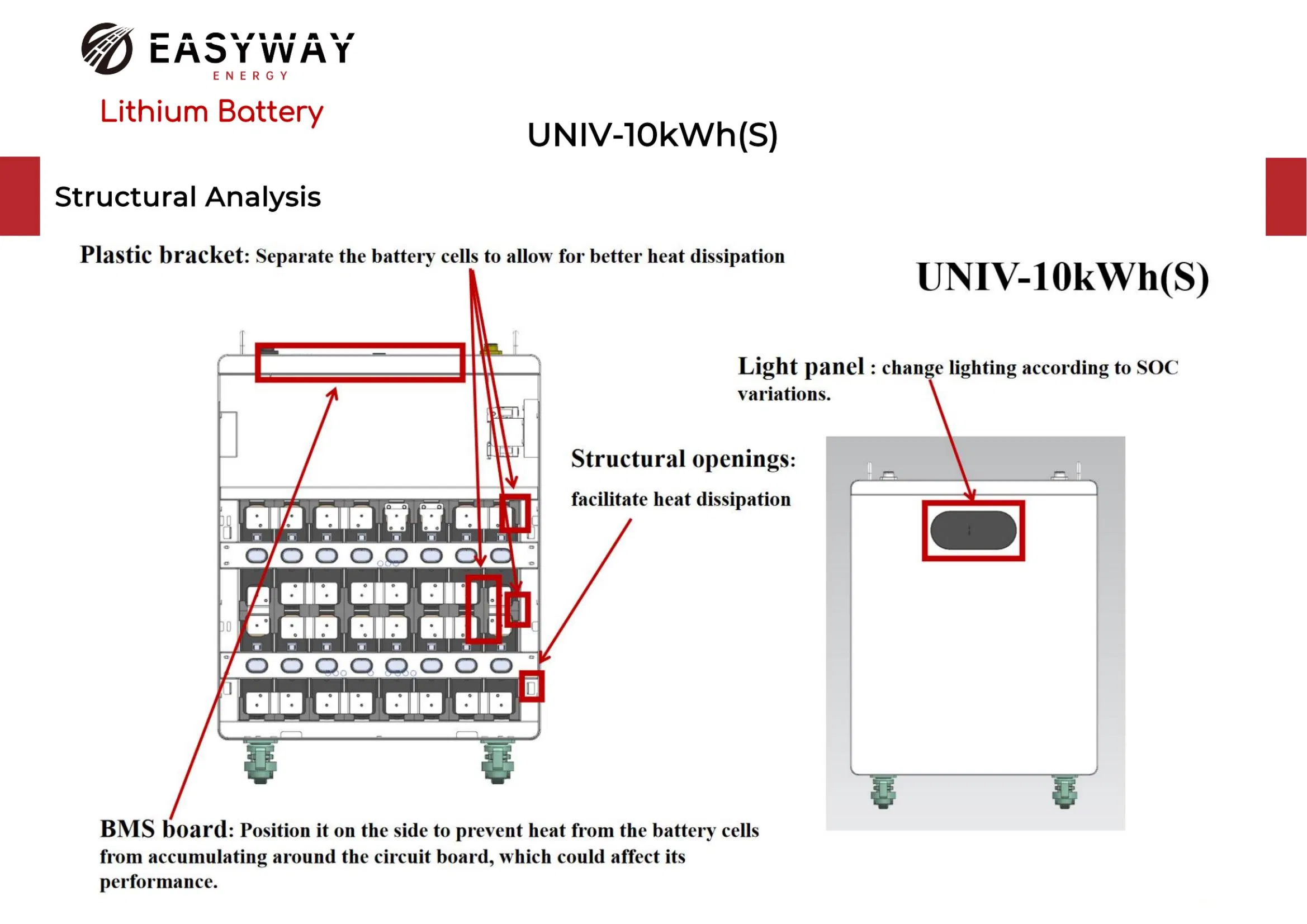 EASYWAY
ENERGY
Lithium Battery

UNIV-10kWh(S)

Structural Analysis

Plastic bracket: Separate the battery cells to allow for better heat dissipation

UNIV-10kWh(S)

Light panel : change lighting according to SOC variations.

Structural openings:

facilitate heat dissipation

BMS board: Position it on the side to prevent heat from the battery cells from accumulating around the circuit board, which could affect its performance.