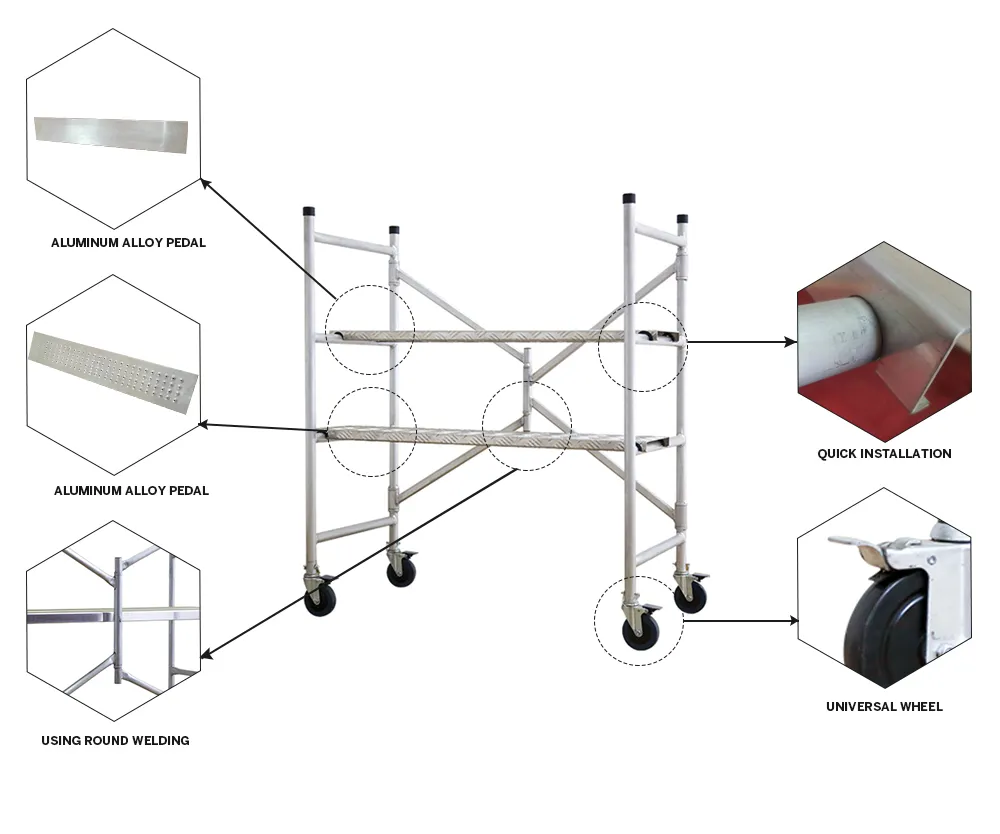 ALUMINUM ALLOY PEDAL

ALUMINUM ALLOY PEDAL

USING ROUND WELDING

QUICK INSTALLATION

UNIVERSAL WHEEL