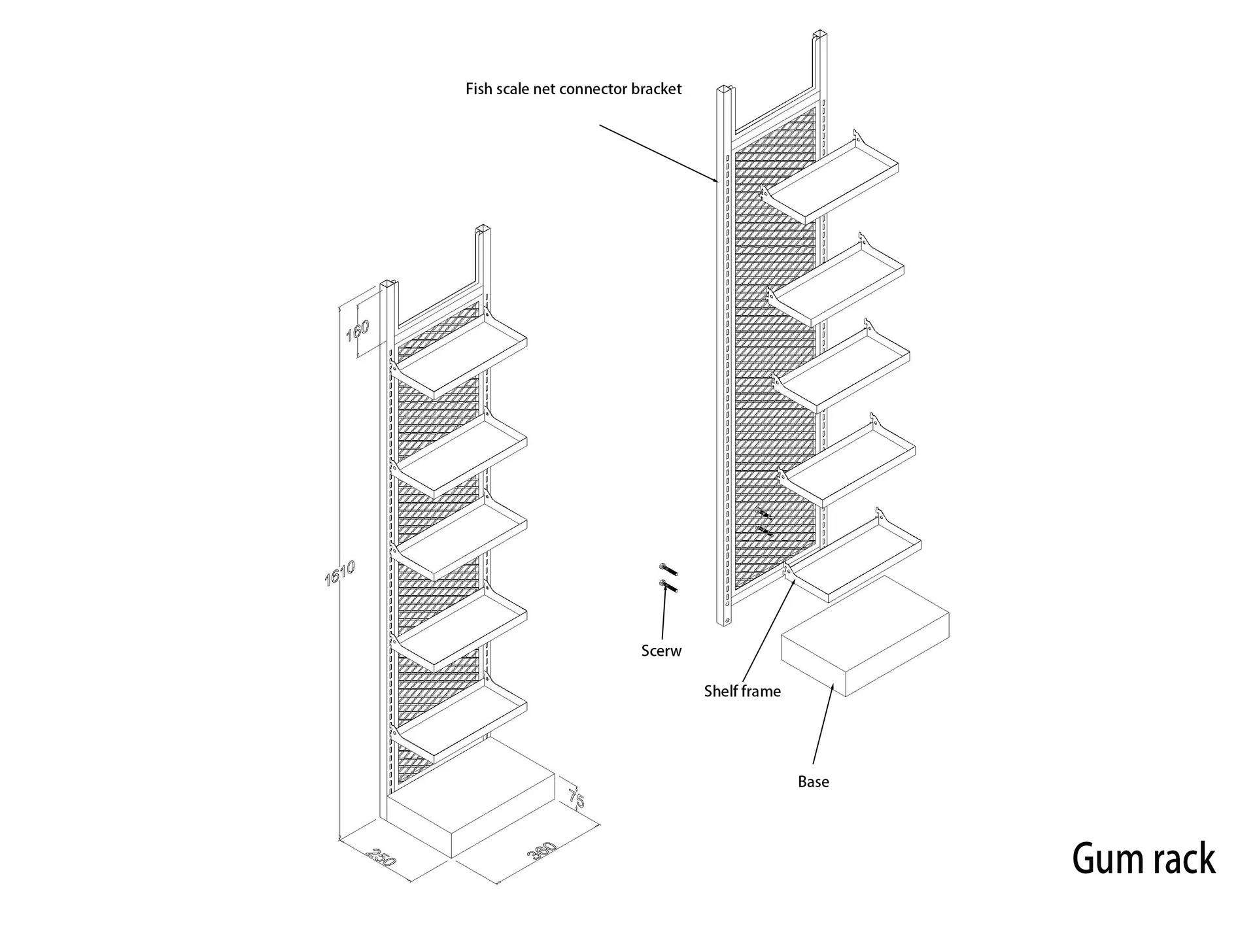 Fish scale net connector bracket

160

1610

75

250

360

Scerw

Shelf frame

Base

Gum rack