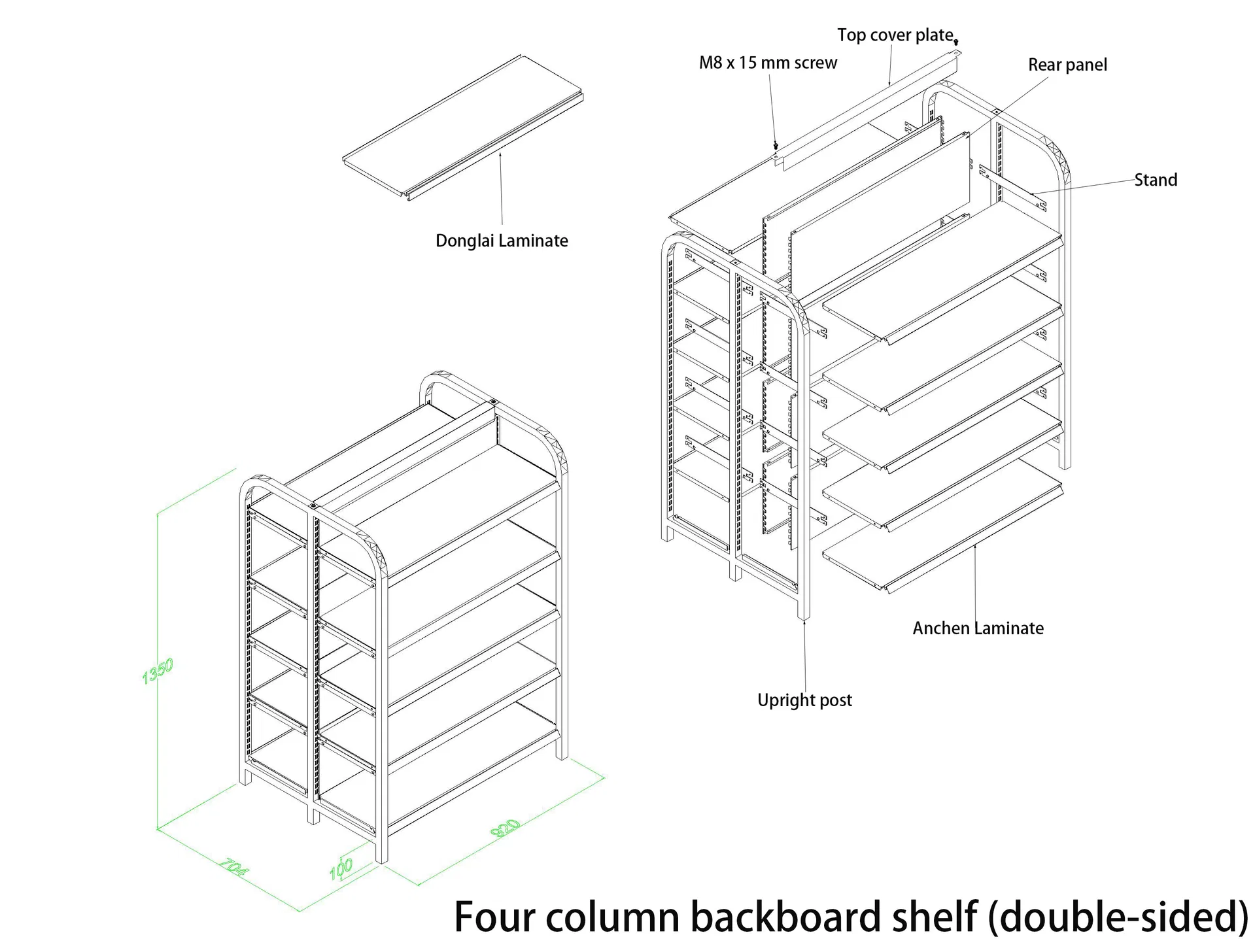 Top cover plate
M8 x 15 mm screw
Rear panel
Stand
Donglai Laminate
Anchen Laminate
Upright post
1350
704
100
920
Four column backboard shelf (double-sided)