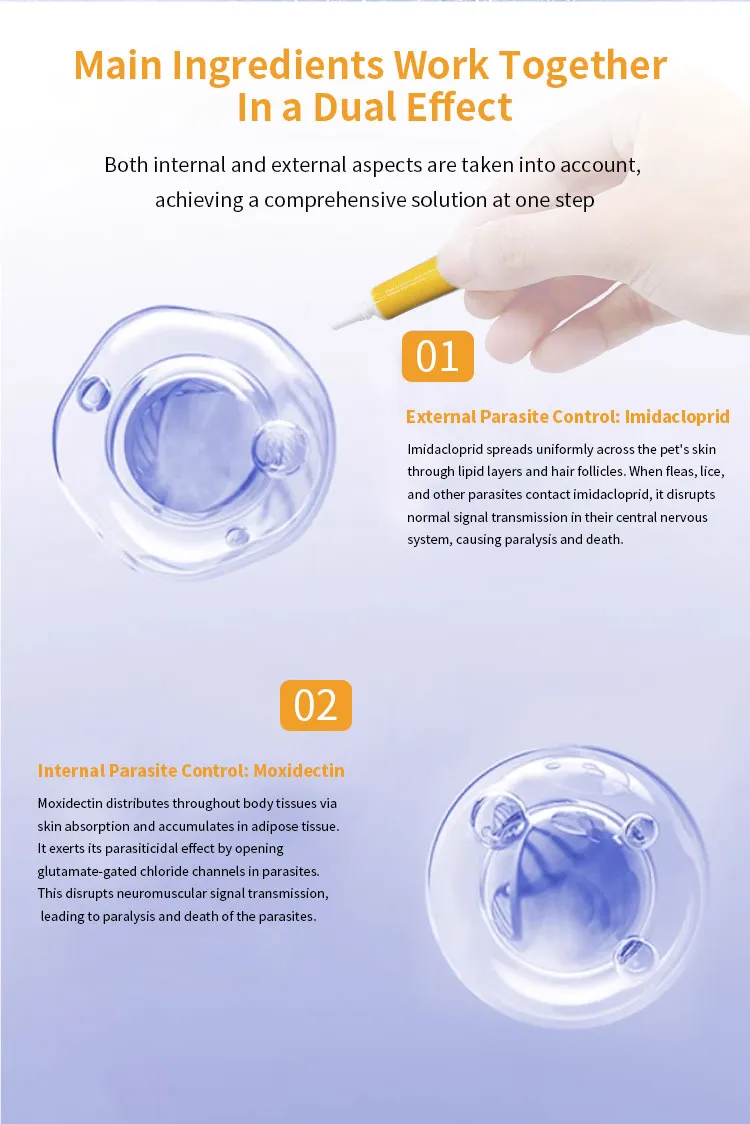 Main Ingredients Work Together In a Dual Effect

Both internal and external aspects are taken into account, achieving a comprehensive solution at one step

01

External Parasite Control: Imidacloprid

Imidacloprid spreads uniformly across the pet's skin through lipid layers and hair follicles. When fleas, lice, and other parasites contact imidacloprid, it disrupts normal signal transmission in their central nervous system, causing paralysis and death.

02

Internal Parasite Control: Moxidectin

Moxidectin distributes throughout body tissues via skin absorption and accumulates in adipose tissue. It exerts its parasiticidal effect by opening glutamate-gated chloride channels in parasites. This disrupts neuromuscular signal transmission, leading to paralysis and death of the parasites.