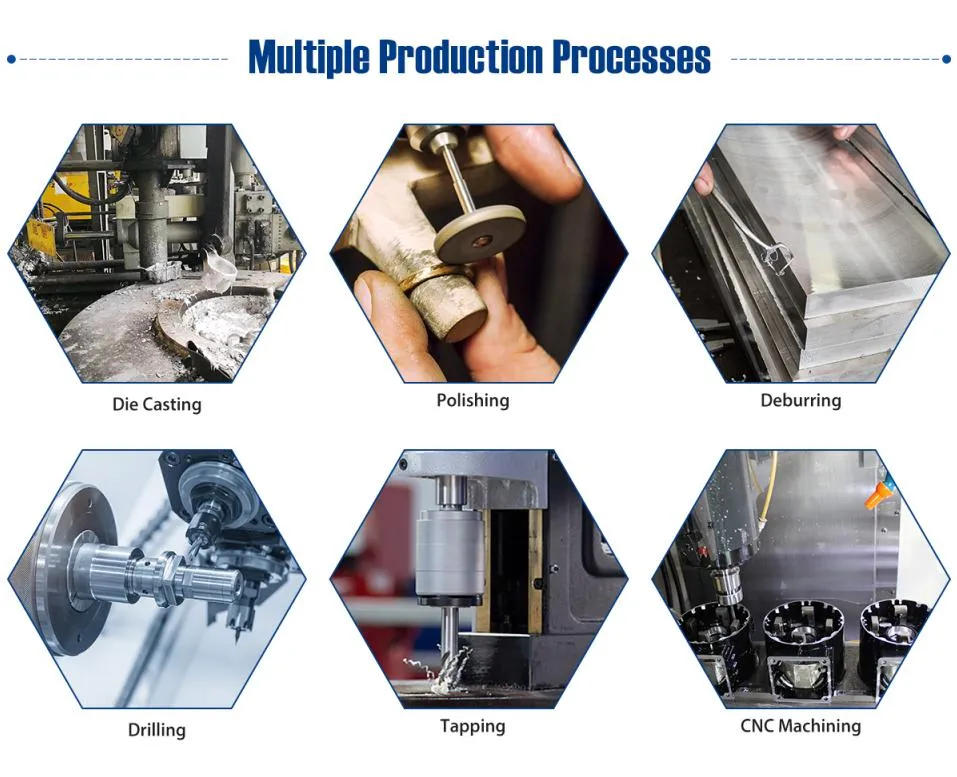 Multiple Production Processes

Die Casting

Polishing

Deburring

Drilling

Tapping

CNC Machining