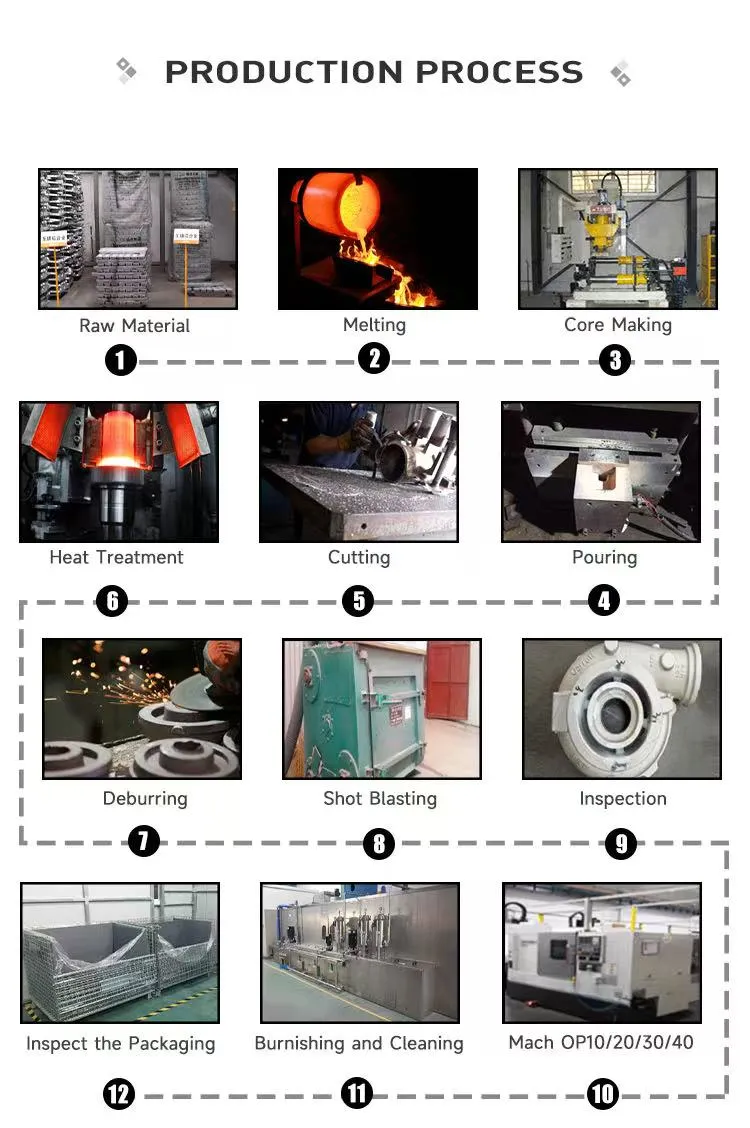 PRODUCTION PROCESS

Raw Material
1
Melting
2
Core Making
3

Heat Treatment
6
Cutting
5
Pouring
4

Deburring
7
Shot Blasting
8
Inspection
9

Inspect the Packaging
12
Burnishing and Cleaning
11
Mach OP10/20/30/40
10