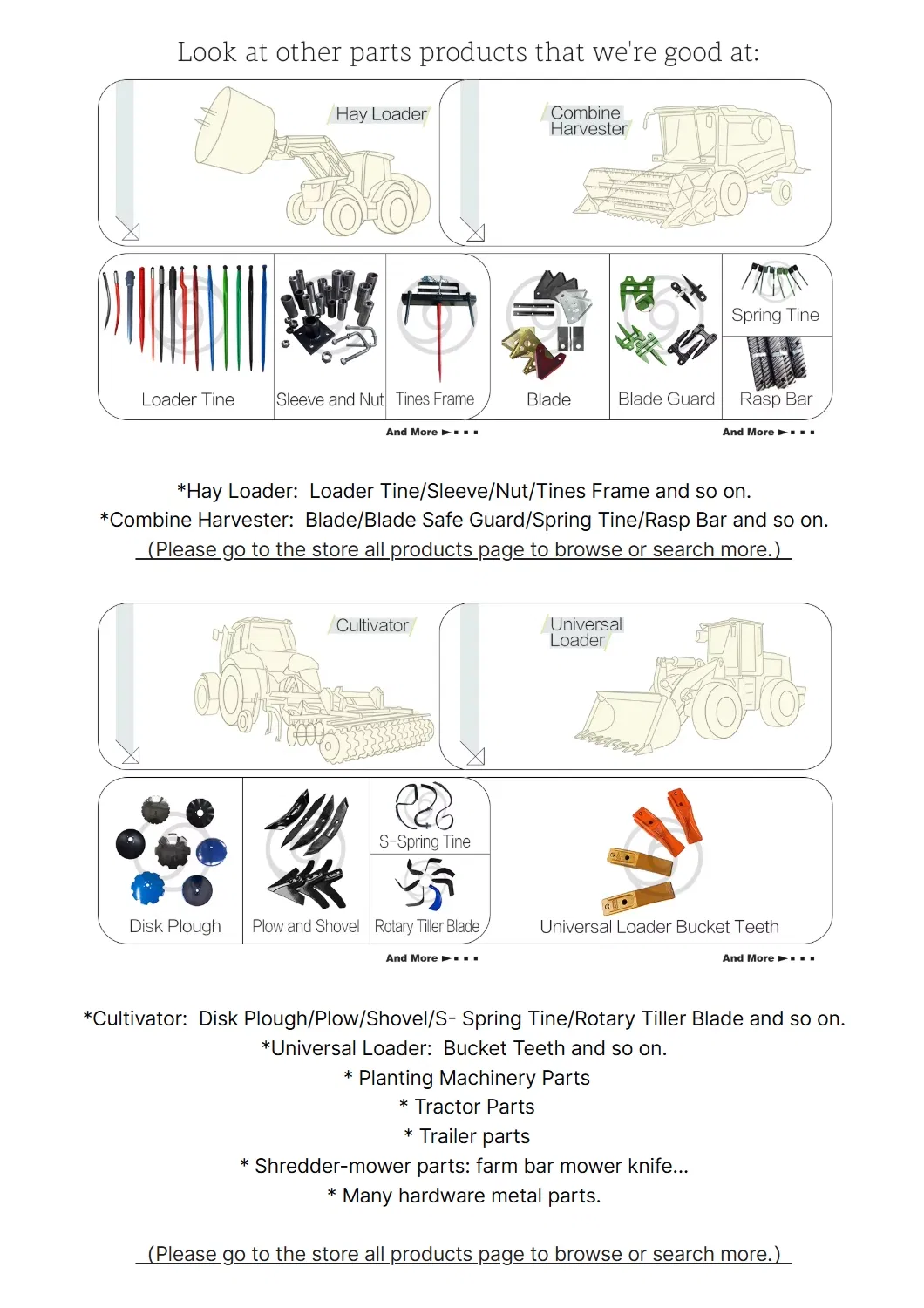 Look at other parts products that we're good at:

Hay Loader

Combine Harvester

Loader Tine

Sleeve and Nut

Tines Frame

Blade

Blade Guard

Spring Tine

Rasp Bar

And More ►▪▪▪

And More ►▪▪▪

*Hay Loader: Loader Tine/Sleeve/Nut/Tines Frame and so on.
*Combine Harvester: Blade/Blade Safe Guard/Spring Tine/Rasp Bar and so on.
(Please go to the store all products page to browse or search more.)

Cultivator

Universal Loader

Disk Plough

Plow and Shovel

S-Spring Tine

Rotary Tiller Blade

Universal Loader Bucket Teeth

And More ►▪▪▪

And More ►▪▪▪

*Cultivator: Disk Plough/Plow/Shovel/S- Spring Tine/Rotary Tiller Blade and so on.
*Universal Loader: Bucket Teeth and so on.
* Planting Machinery Parts
* Tractor Parts
* Trailer parts
* Shredder-mower parts: farm bar mower knife...
* Many hardware metal parts.

(Please go to the store all products page to browse or search more.)