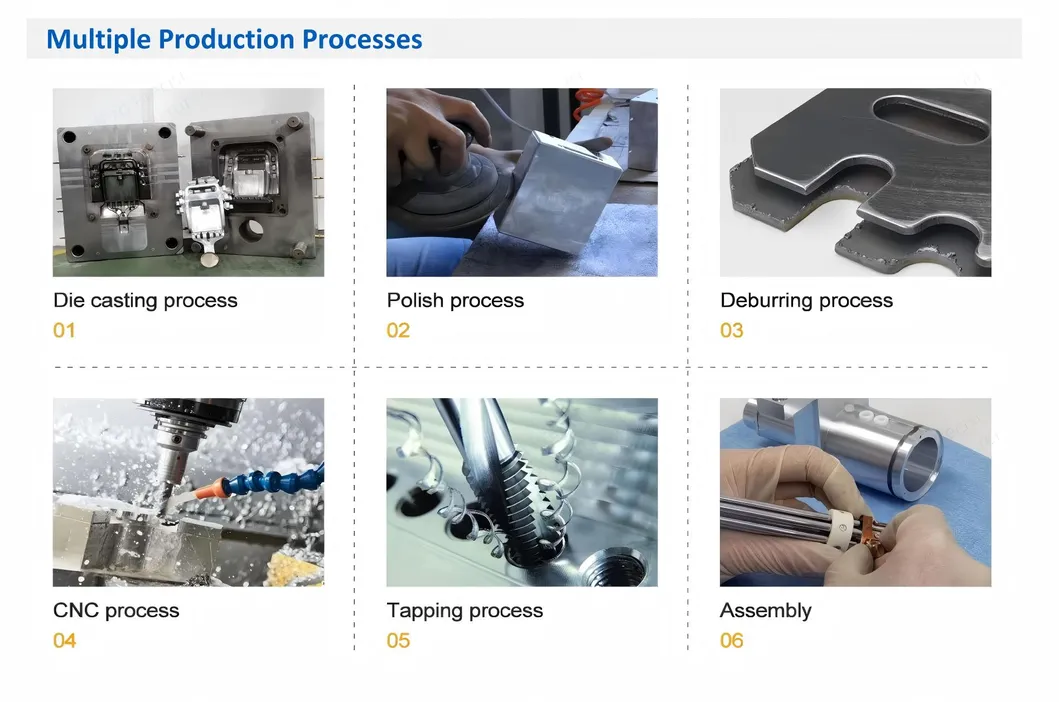 Multiple Production Processes

Die casting process
01

Polish process
02

Deburring process
03

CNC process
04

Tapping process
05

Assembly
06