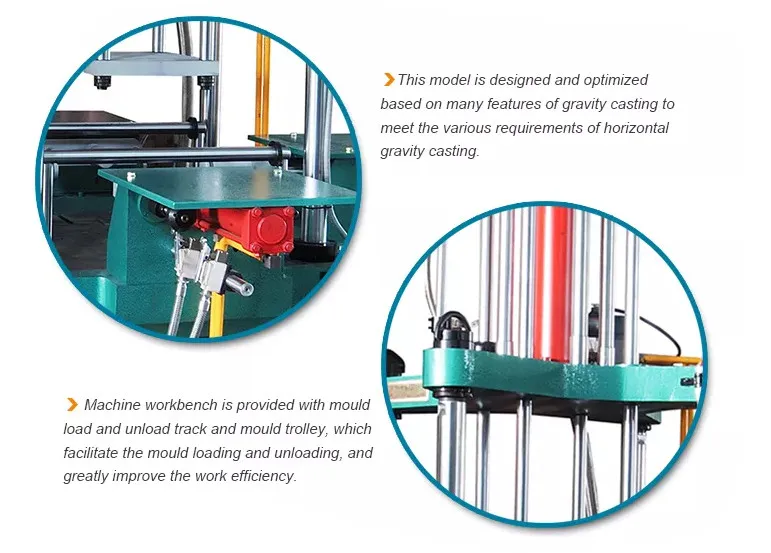 This model is designed and optimized based on many features of gravity casting to meet the various requirements of horizontal gravity casting.

Machine workbench is provided with mould load and unload track and mould trolley, which facilitate the mould loading and unloading, and greatly improve the work efficiency.