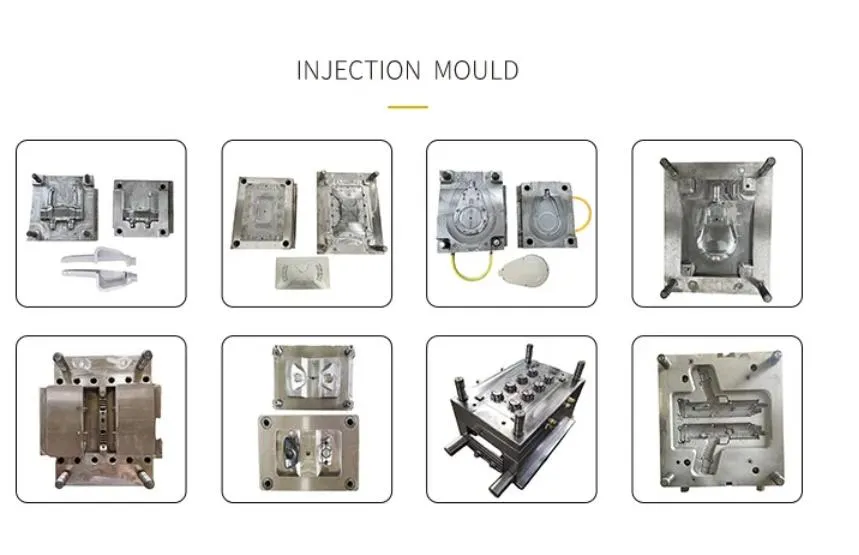 INJECTION MOULD