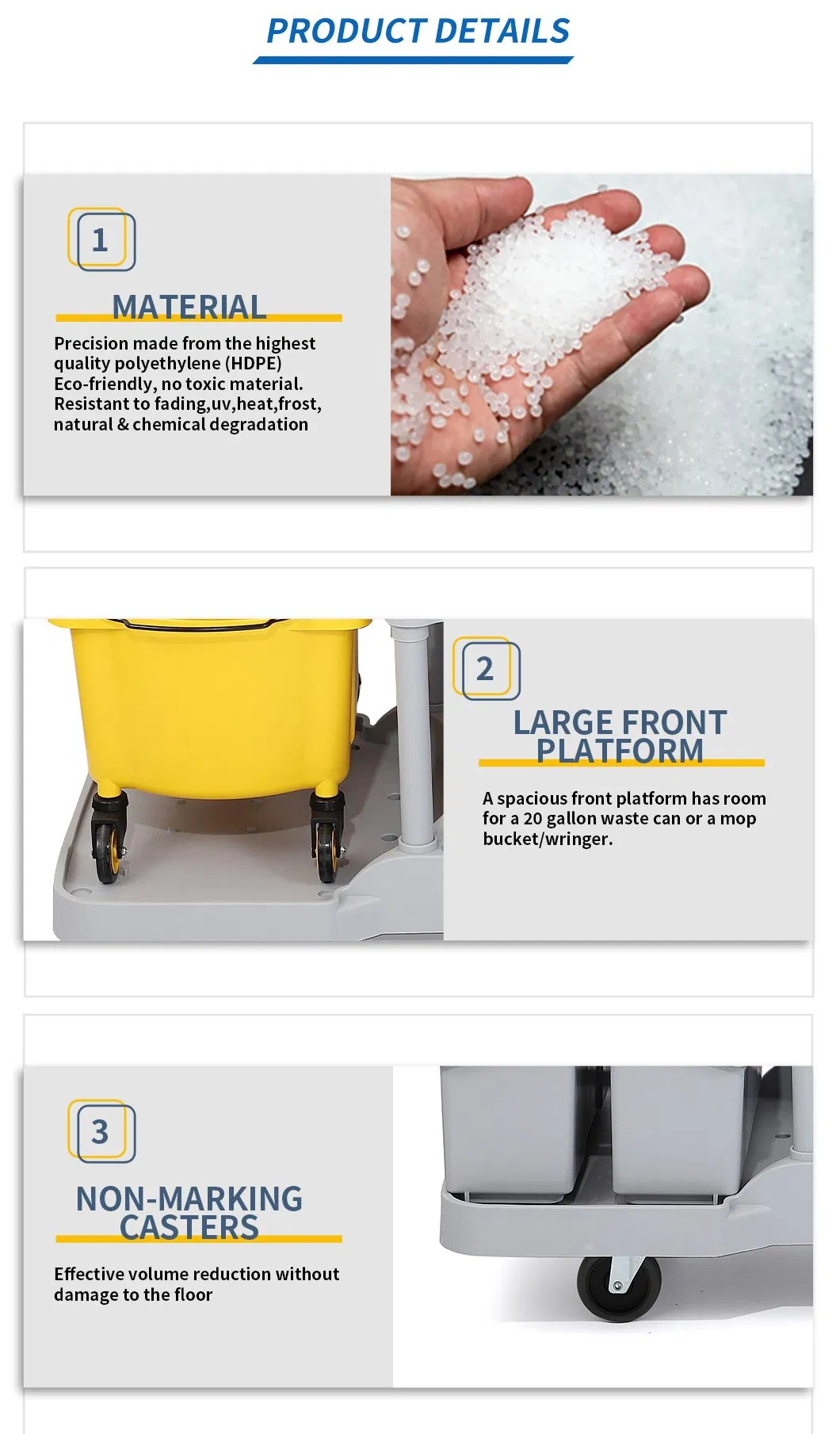 PRODUCT DETAILS

1

MATERIAL

Precision made from the highest quality polyethylene (HDPE)
Eco-friendly, no toxic material.
Resistant to fading,uv,heat,frost, natural & chemical degradation

2

LARGE FRONT PLATFORM

A spacious front platform has room for a 20 gallon waste can or a mop bucket/wringer.

3

NON-MARKING CASTERS

Effective volume reduction without damage to the floor