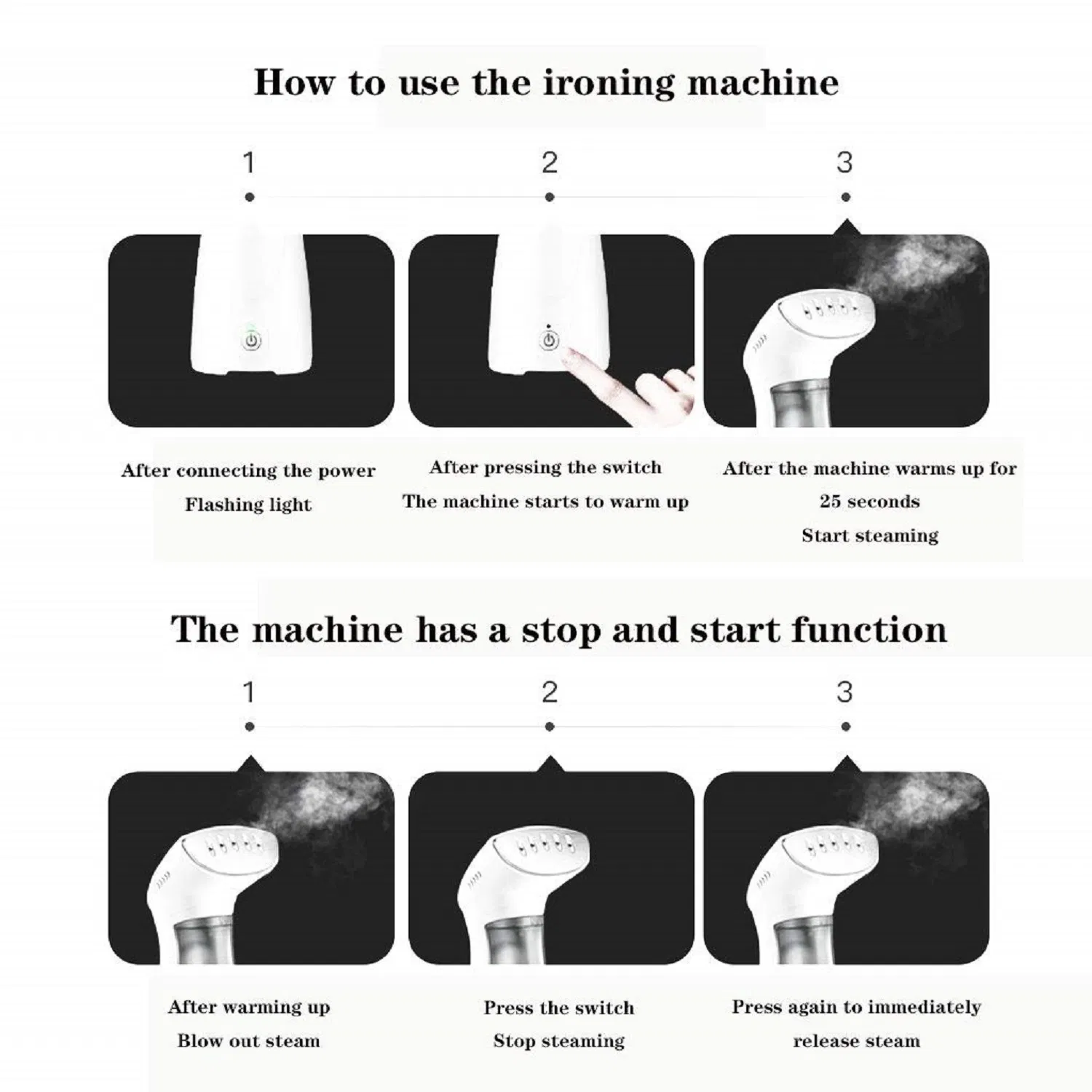 How to use the ironing machine

1

2

3

After connecting the power
Flashing light

After pressing the switch
The machine starts to warm up

After the machine warms up for
25 seconds
Start steaming

The machine has a stop and start function

1

2

3

After warming up
Blow out steam

Press the switch
Stop steaming

Press again to immediately
release steam