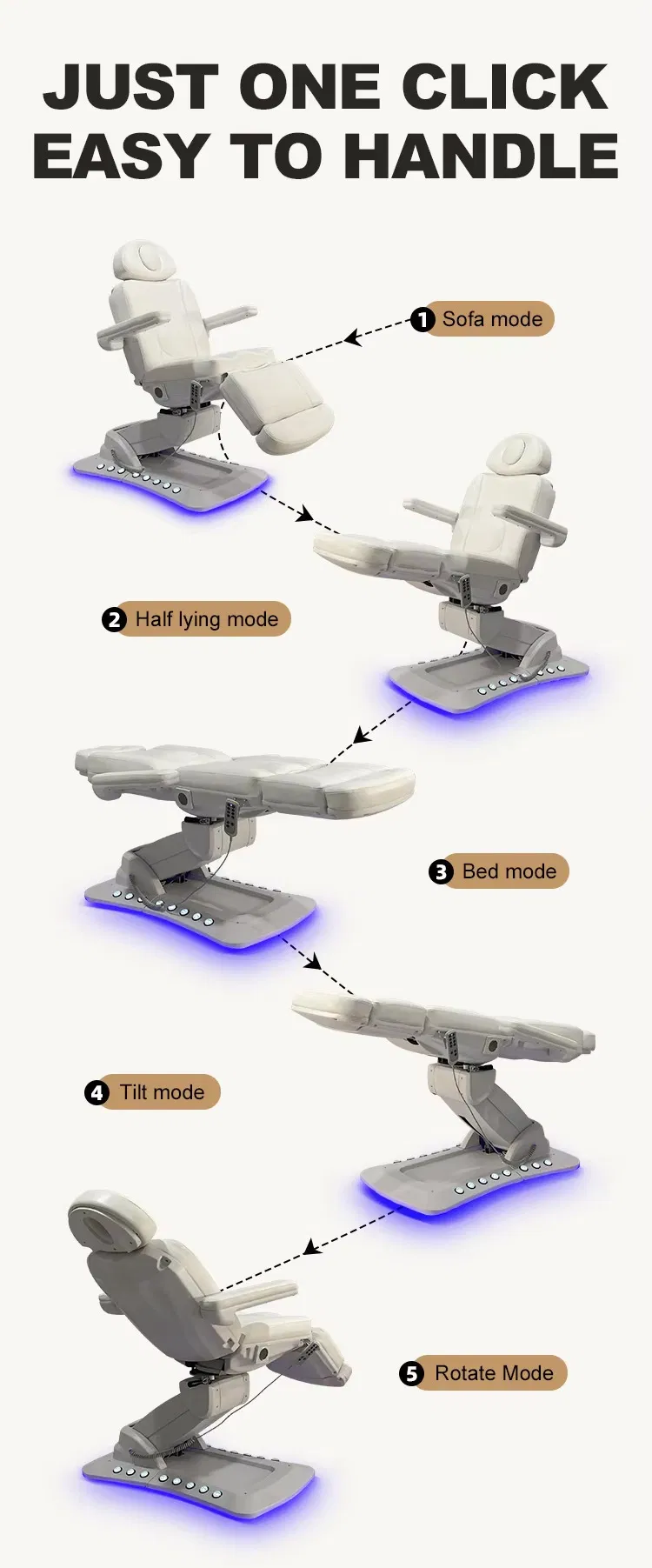 JUST ONE CLICK
EASY TO HANDLE

1 Sofa mode

2 Half lying mode

3 Bed mode

4 Tilt mode

5 Rotate Mode