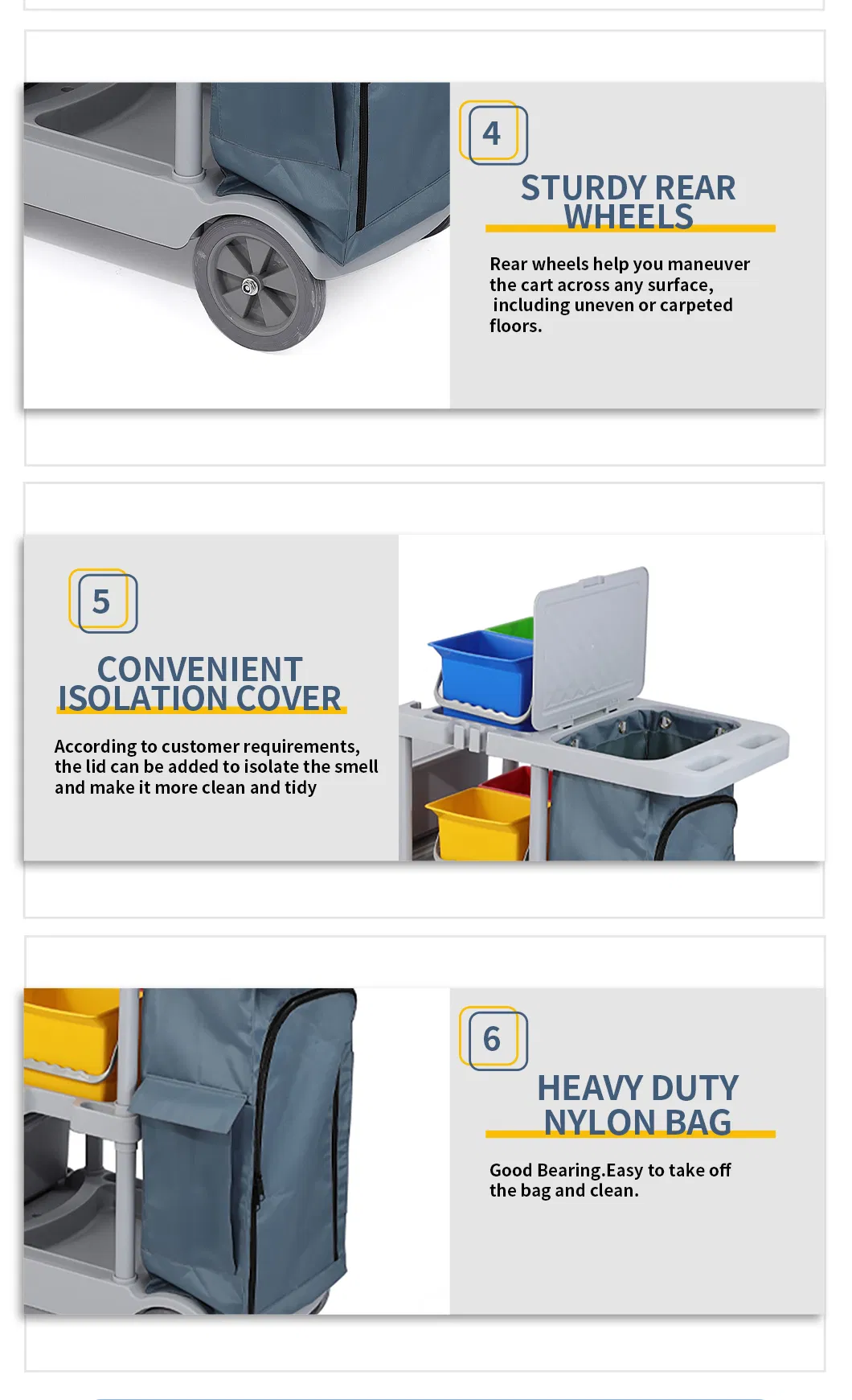 4

STURDY REAR WHEELS

Rear wheels help you maneuver the cart across any surface, including uneven or carpeted floors.

5

CONVENIENT ISOLATION COVER

According to customer requirements, the lid can be added to isolate the smell and make it more clean and tidy

6

HEAVY DUTY NYLON BAG

Good Bearing.Easy to take off the bag and clean.