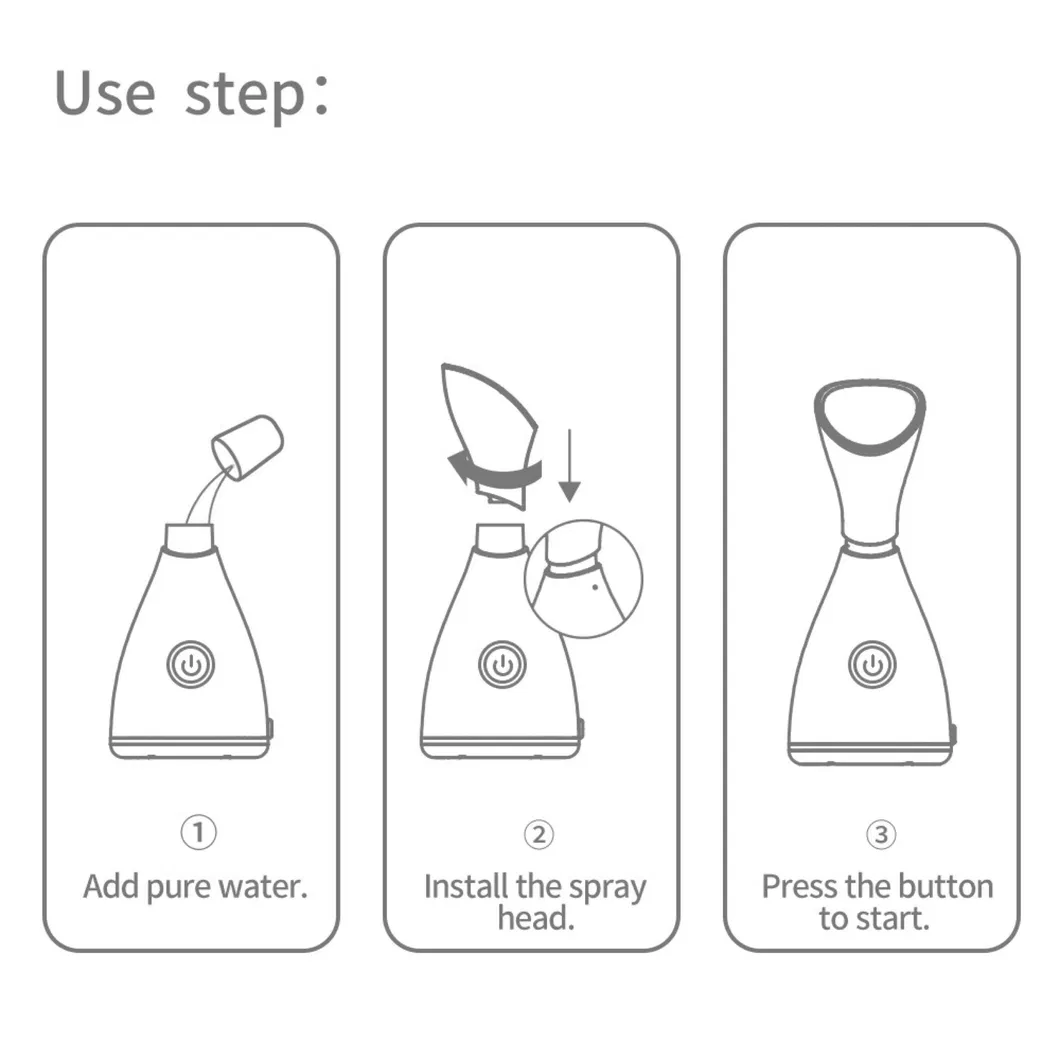 Use step:

①
Add pure water.

②
Install the spray head.

③
Press the button to start.