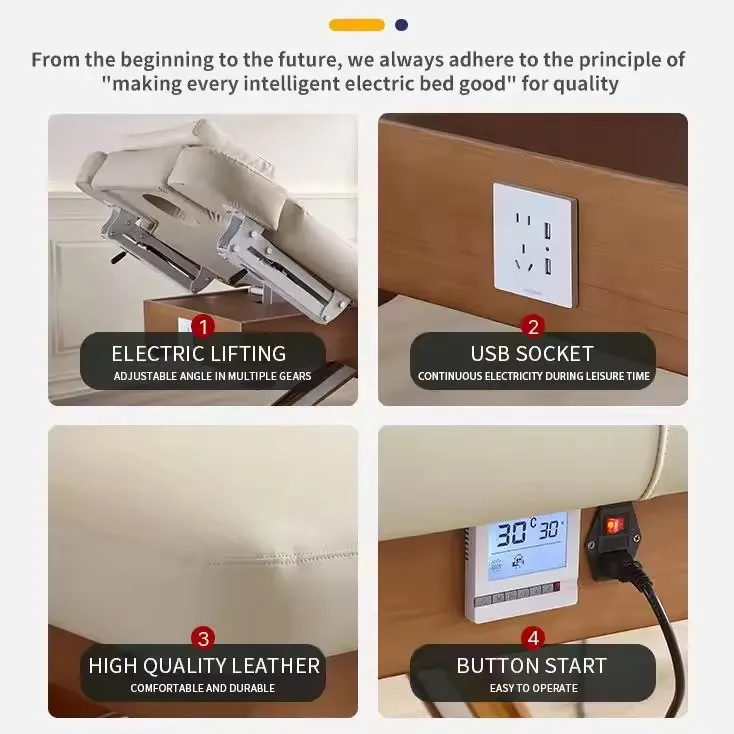 From the beginning to the future, we always adhere to the principle of "making every intelligent electric bed good" for quality

1
ELECTRIC LIFTING
ADJUSTABLE ANGLE IN MULTIPLE GEARS

2
USB SOCKET
CONTINUOUS ELECTRICITY DURING LEISURE TIME

3
HIGH QUALITY LEATHER
COMFORTABLE AND DURABLE

30°C 30°C

4
BUTTON START
EASY TO OPERATE