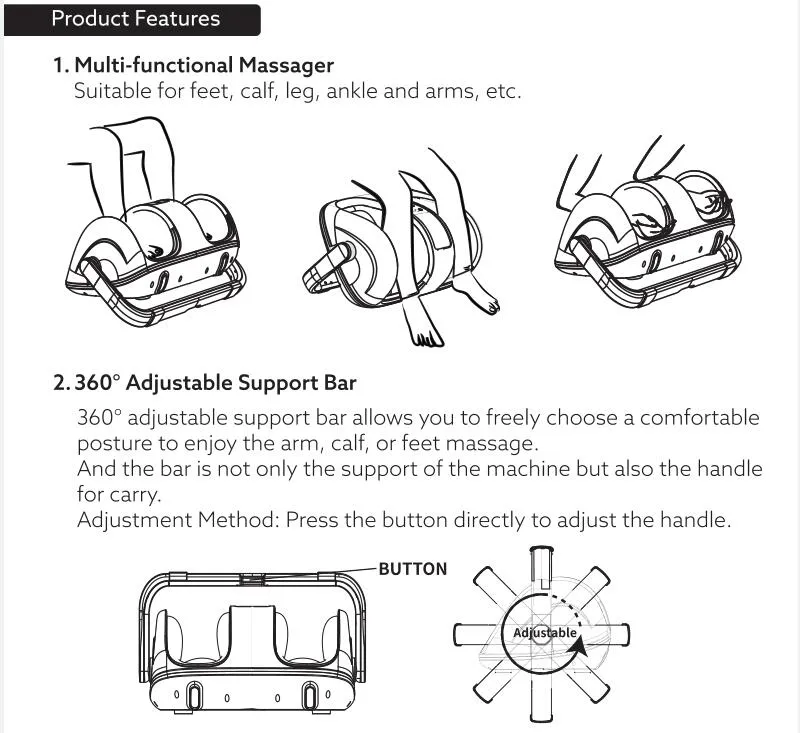 Product Features

1. Multi-functional Massager
Suitable for feet, calf, leg, ankle and arms, etc.

2. 360° Adjustable Support Bar
360° adjustable support bar allows you to freely choose a comfortable posture to enjoy the arm, calf, or feet massage.
And the bar is not only the support of the machine but also the handle for carry.
Adjustment Method: Press the button directly to adjust the handle.

BUTTON

Adjustable