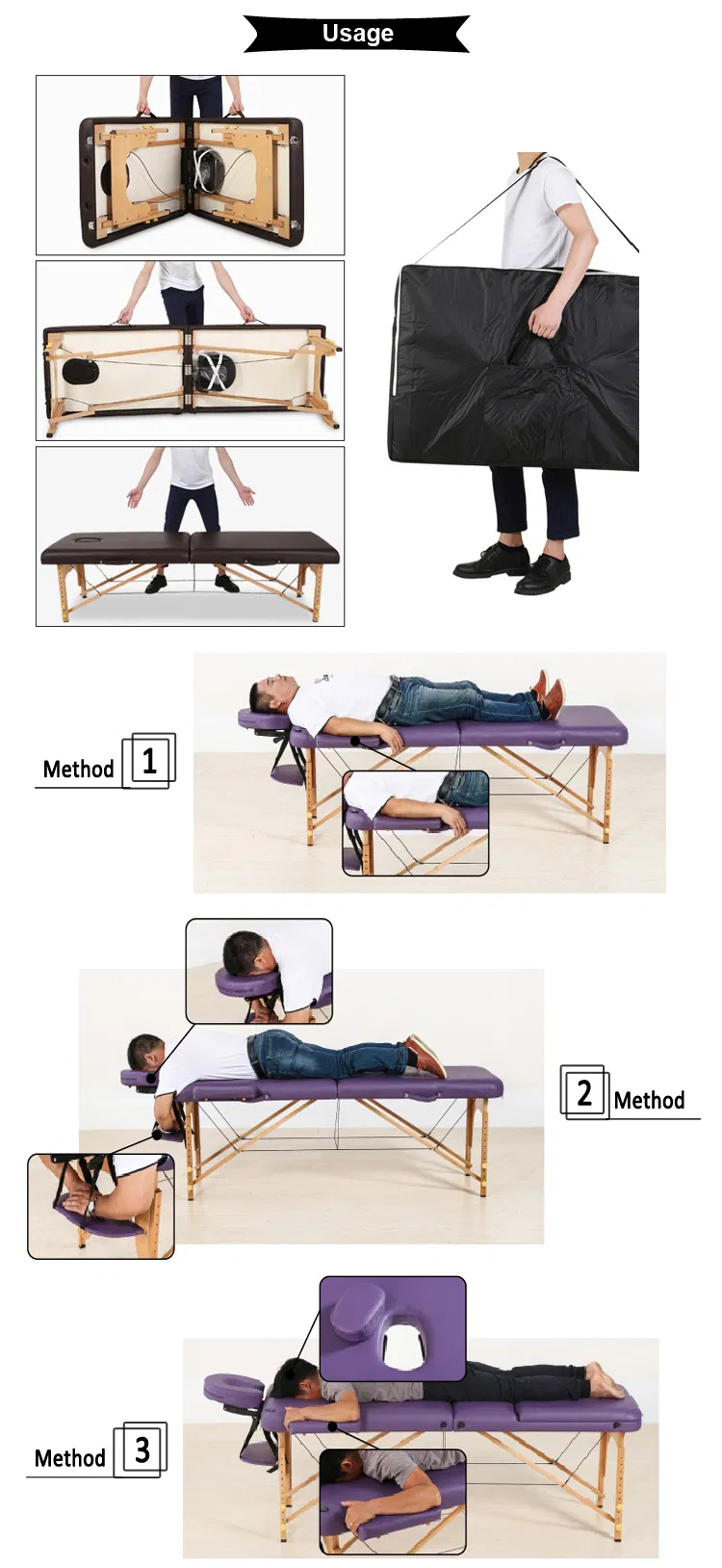 Usage

Method 1

2 Method

Method 3