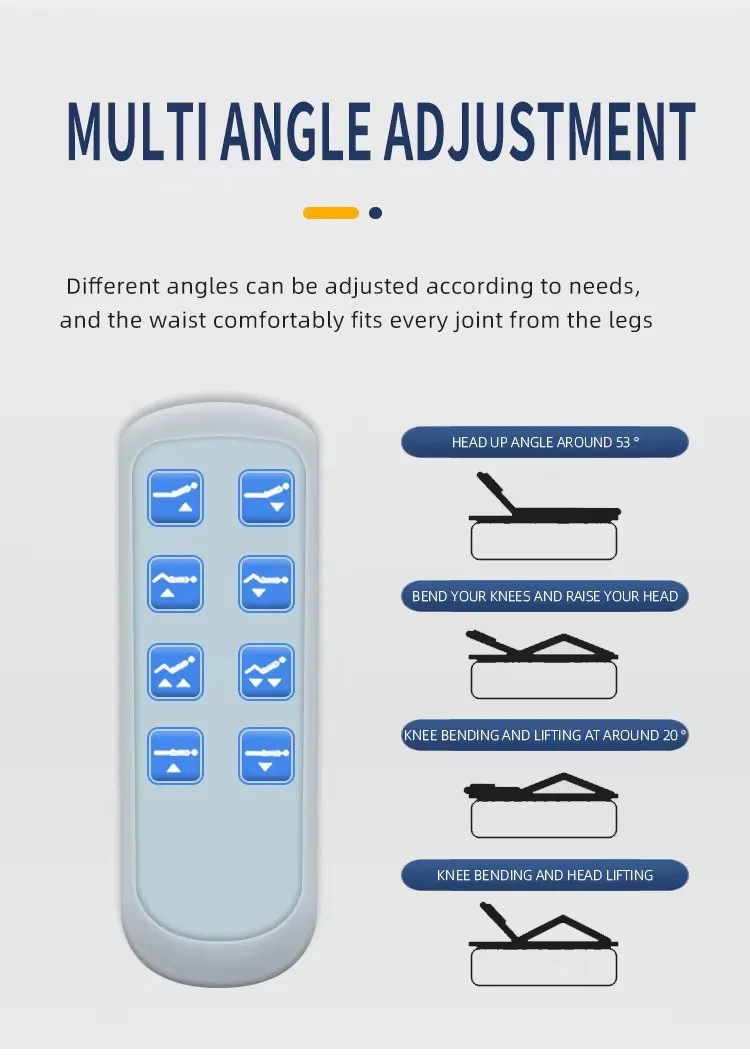 MULTI ANGLE ADJUSTMENT

Different angles can be adjusted according to needs, and the waist comfortably fits every joint from the legs

HEAD UP ANGLE AROUND 53 °

BEND YOUR KNEES AND RAISE YOUR HEAD

KNEE BENDING AND LIFTING AT AROUND 20 °

KNEE BENDING AND HEAD LIFTING