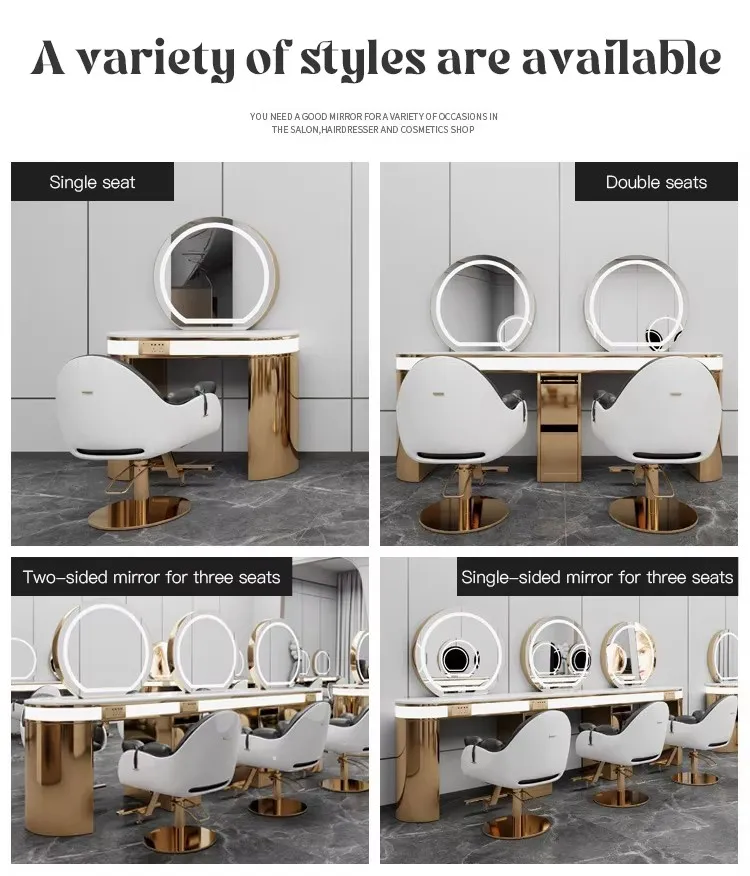 A variety of styles are available

YOU NEED A GOOD MIRROR FOR A VARIETY OF OCCASIONS IN THE SALON,HAIRDRESSER AND COSMETICS SHOP

Single seat

Double seats

Two-sided mirror for three seats

Single-sided mirror for three seats