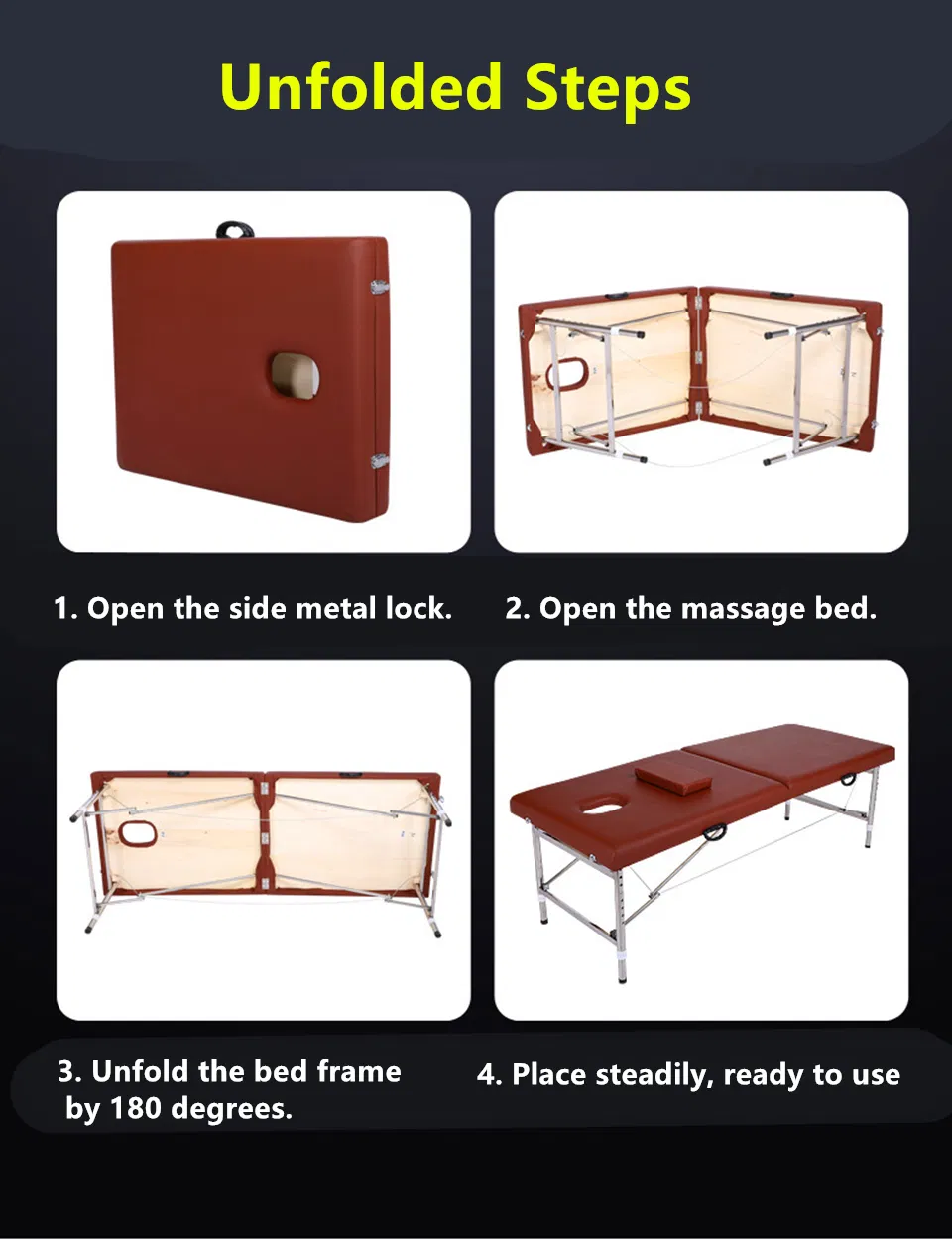 Unfolded Steps

1. Open the side metal lock.

2. Open the massage bed.

3. Unfold the bed frame by 180 degrees.

4. Place steadily, ready to use