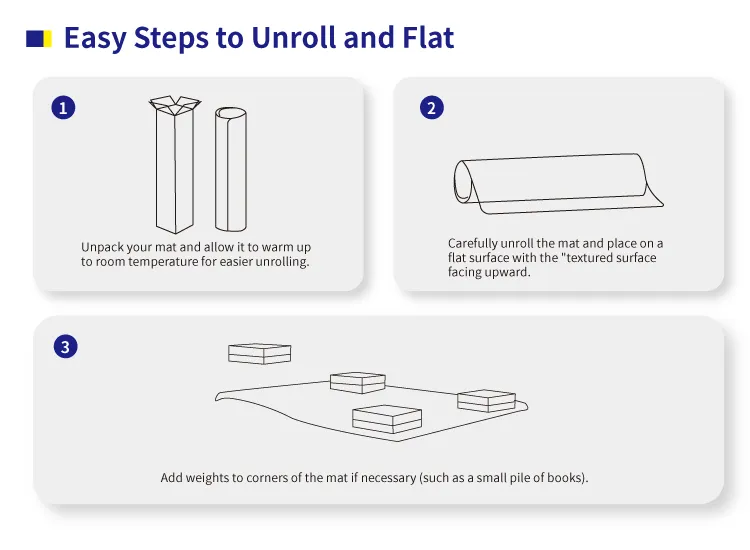 Easy Steps to Unroll and Flat

1

Unpack your mat and allow it to warm up to room temperature for easier unrolling.

2

Carefully unroll the mat and place on a flat surface with the "textured surface facing upward.

3

Add weights to corners of the mat if necessary (such as a small pile of books).