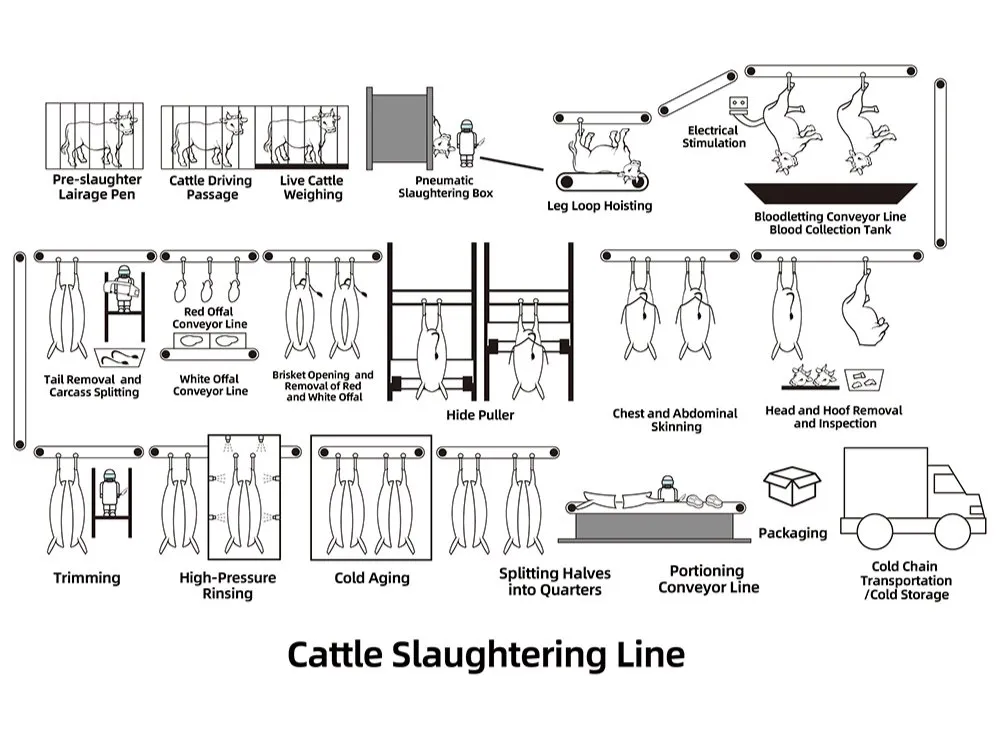 Pre-slaughter Lairage Pen

Cattle Driving Passage

Live Cattle Weighing

Pneumatic Slaughtering Box

Leg Loop Hoisting

Electrical Stimulation

Bloodletting Conveyor Line Blood Collection Tank

Tail Removal and Carcass Splitting

Red Offal Conveyor Line

White Offal Conveyor Line

Brisket Opening and Removal of Red and White Offal

Hide Puller

Chest and Abdominal Skinning

Head and Hoof Removal and Inspection

Trimming

High-Pressure Rinsing

Cold Aging

Splitting Halves into Quarters

Portioning Conveyor Line

Packaging

Cold Chain Transportation /Cold Storage

Cattle Slaughtering Line