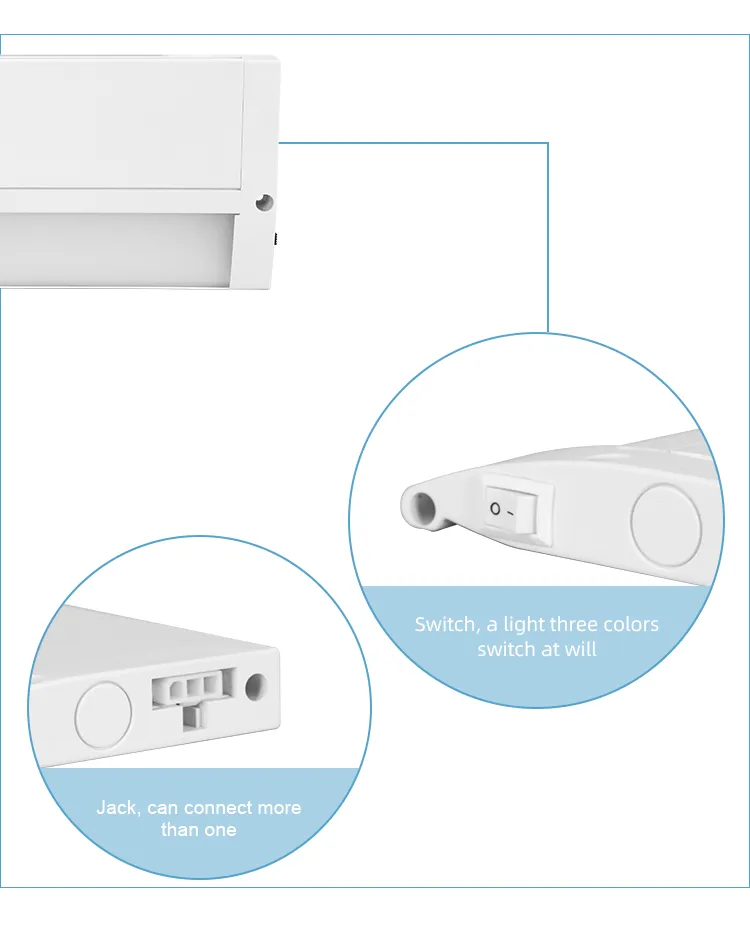 O -

Switch, a light three colors switch at will

Jack, can connect more than one