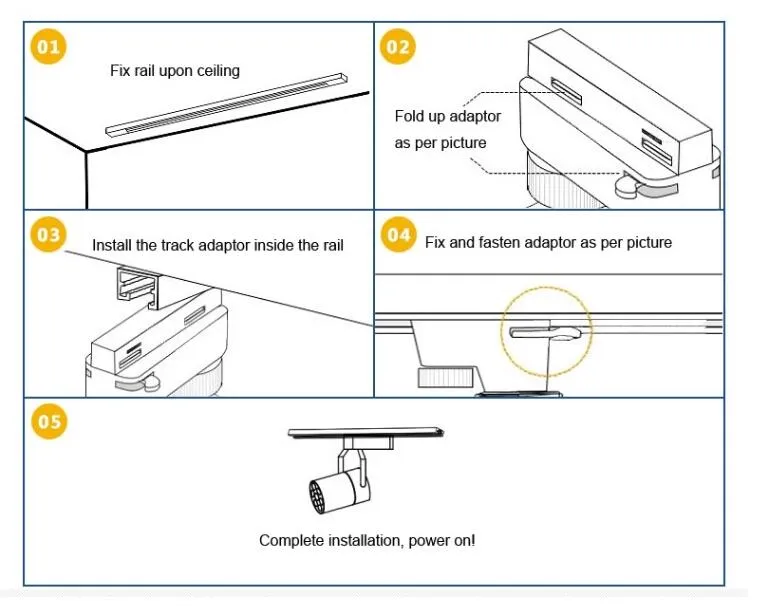 01

Fix rail upon ceiling

02

Fold up adaptor as per picture

03

Install the track adaptor inside the rail

04

Fix and fasten adaptor as per picture

05

Complete installation, power on!