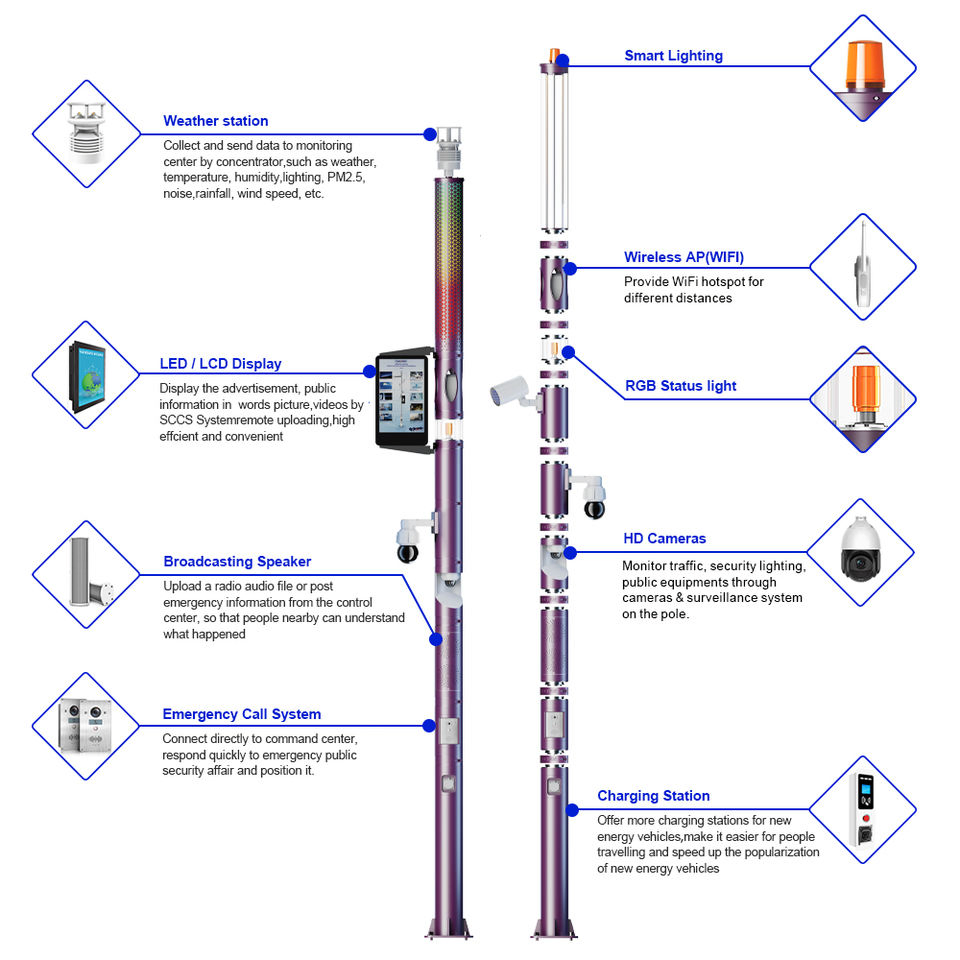 Weather station
Collect and send data to monitoring center by concentrator,such as weather, temperature, humidity,lighting, PM2.5, noise,rainfall, wind speed, etc.

LED / LCD Display
Display the advertisement, public information in words picture,videos by SCCS Systemremote uploading,high effcient and convenient

Broadcasting Speaker
Upload a radio audio file or post emergency information from the control center, so that people nearby can understand what happened

Emergency Call System
Connect directly to command center, respond quickly to emergency public security affair and position it.

Smart Lighting

Wireless AP(WIFI)
Provide WiFi hotspot for different distances

RGB Status light

HD Cameras
Monitor traffic, security lighting, public equipments through cameras & surveillance system on the pole.

Charging Station
Offer more charging stations for new energy vehicles,make it easier for people travelling and speed up the popularization of new energy vehicles