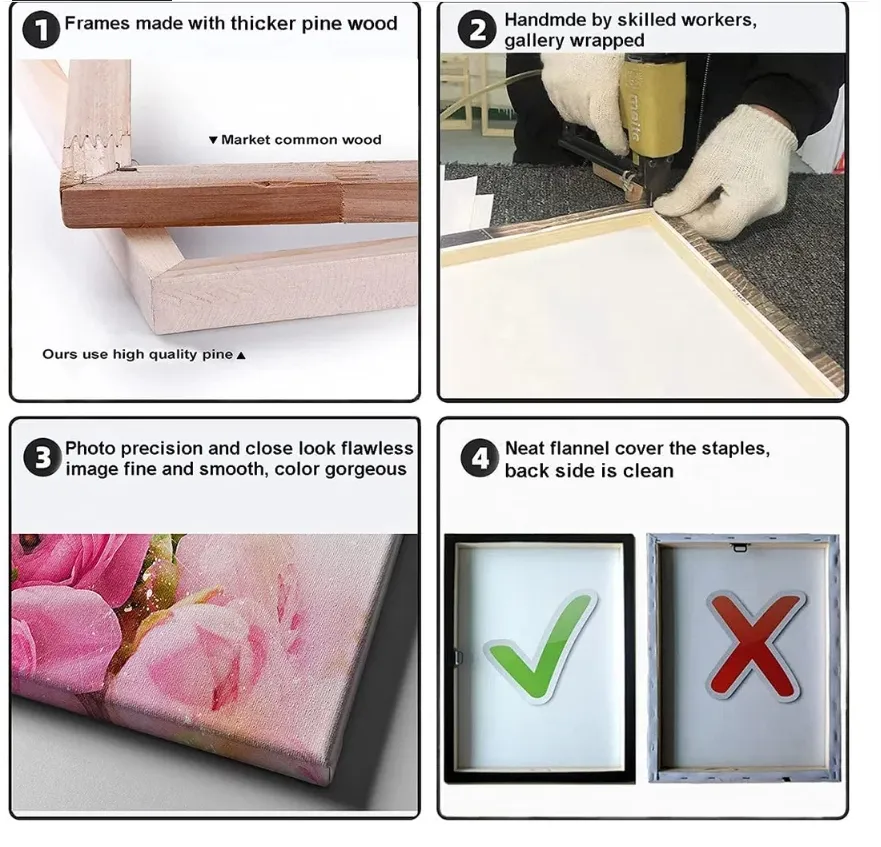 1 Frames made with thicker pine wood

▼ Market common wood

Ours use high quality pine ▲

2 Handmde by skilled workers, gallery wrapped

meite

3 Photo precision and close look flawless image fine and smooth, color gorgeous

4 Neat flannel cover the staples, back side is clean