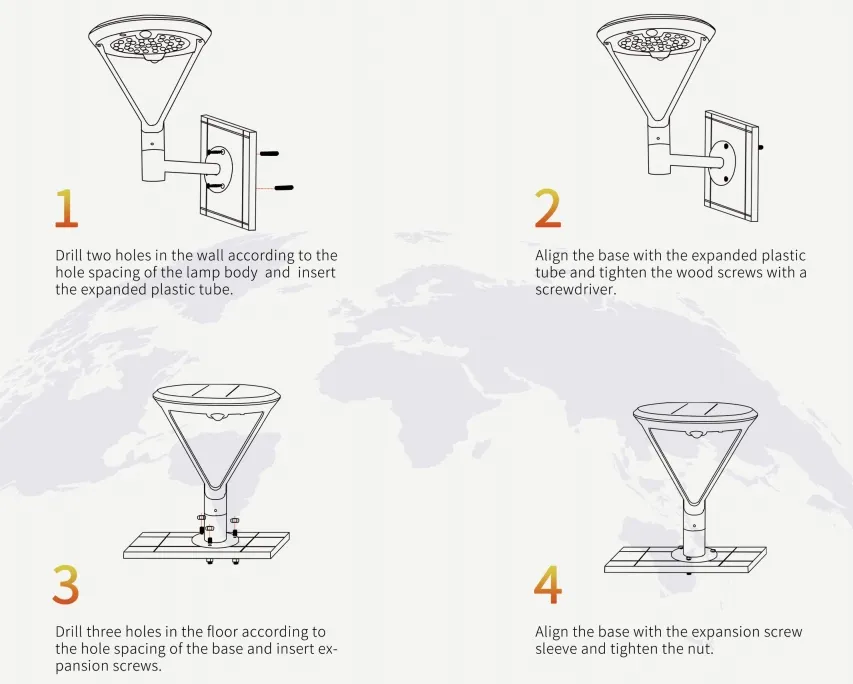 1

Drill two holes in the wall according to the hole spacing of the lamp body and insert the expanded plastic tube.

2

Align the base with the expanded plastic tube and tighten the wood screws with a screwdriver.

3

Drill three holes in the floor according to the hole spacing of the base and insert expansion screws.

4

Align the base with the expansion screw sleeve and tighten the nut.