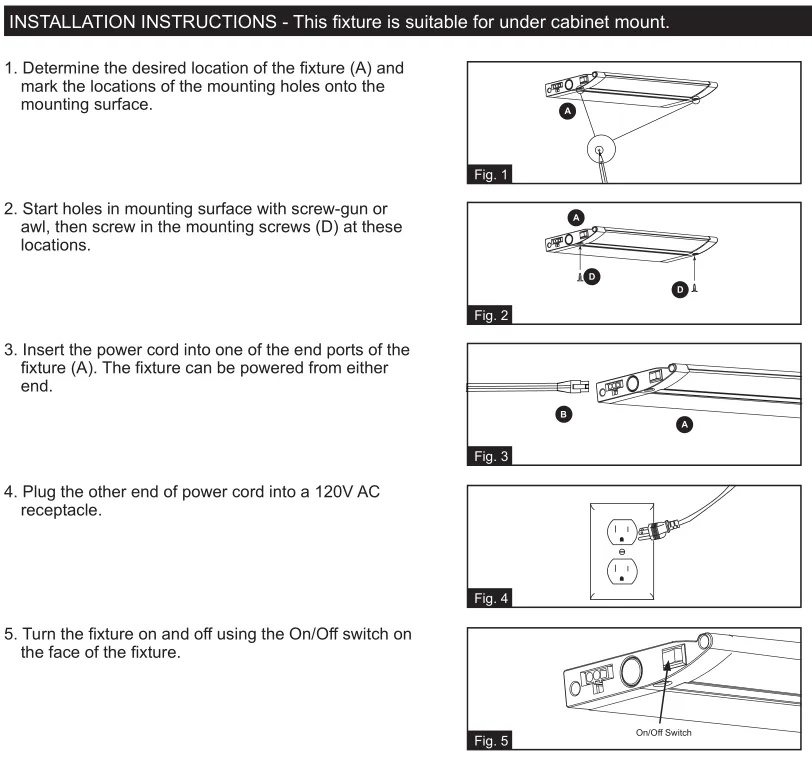 INSTALLATION INSTRUCTIONS - This fixture is suitable for under cabinet mount.

1. Determine the desired location of the fixture (A) and mark the locations of the mounting holes onto the mounting surface.

A

Fig. 1

2. Start holes in mounting surface with screw-gun or awl, then screw in the mounting screws (D) at these locations.

A

D

D

Fig. 2

3. Insert the power cord into one of the end ports of the fixture (A). The fixture can be powered from either end.

B

A

Fig. 3

4. Plug the other end of power cord into a 120V AC receptacle.

Fig. 4

5. Turn the fixture on and off using the On/Off switch on the face of the fixture.

On/Off Switch

Fig. 5