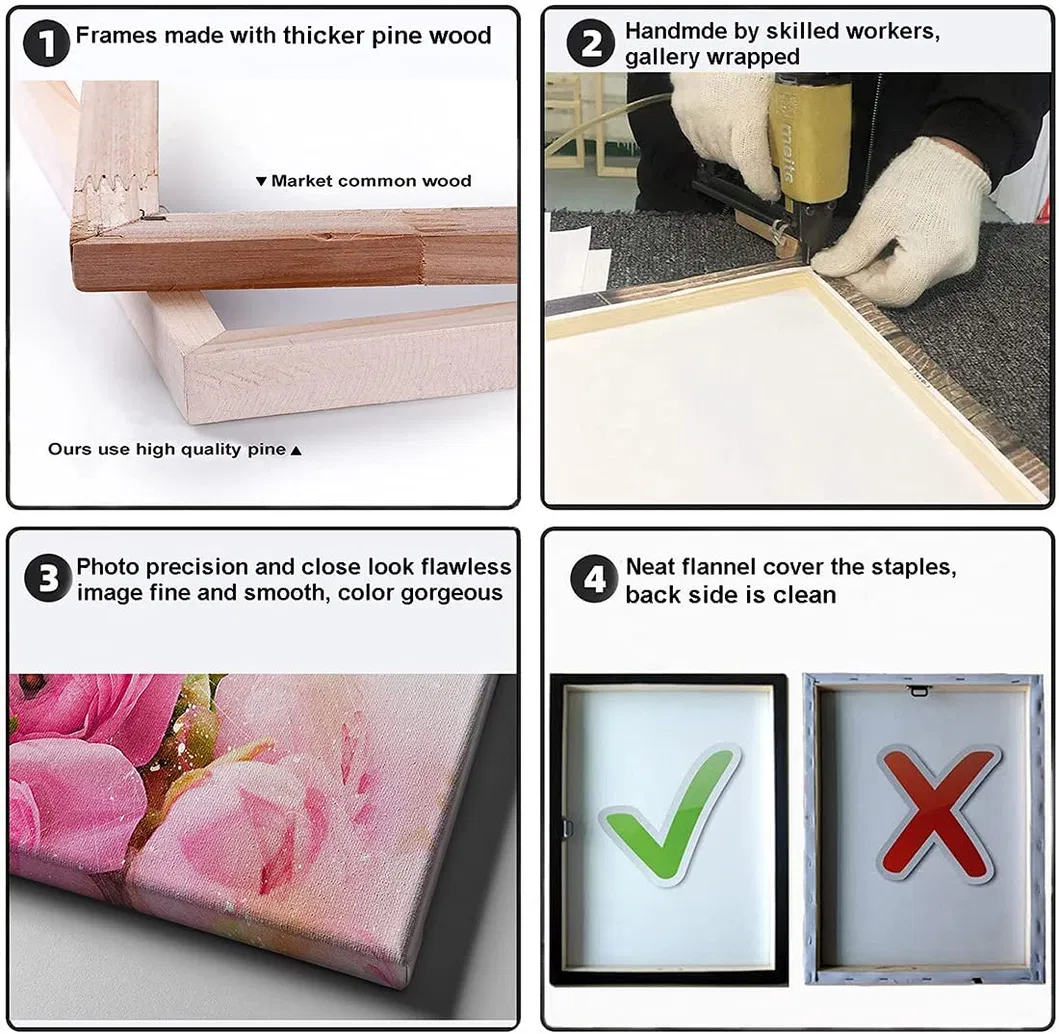 1 Frames made with thicker pine wood

▼ Market common wood

Ours use high quality pine ▲

2 Handmde by skilled workers, gallery wrapped

meite

3 Photo precision and close look flawless image fine and smooth, color gorgeous

4 Neat flannel cover the staples, back side is clean