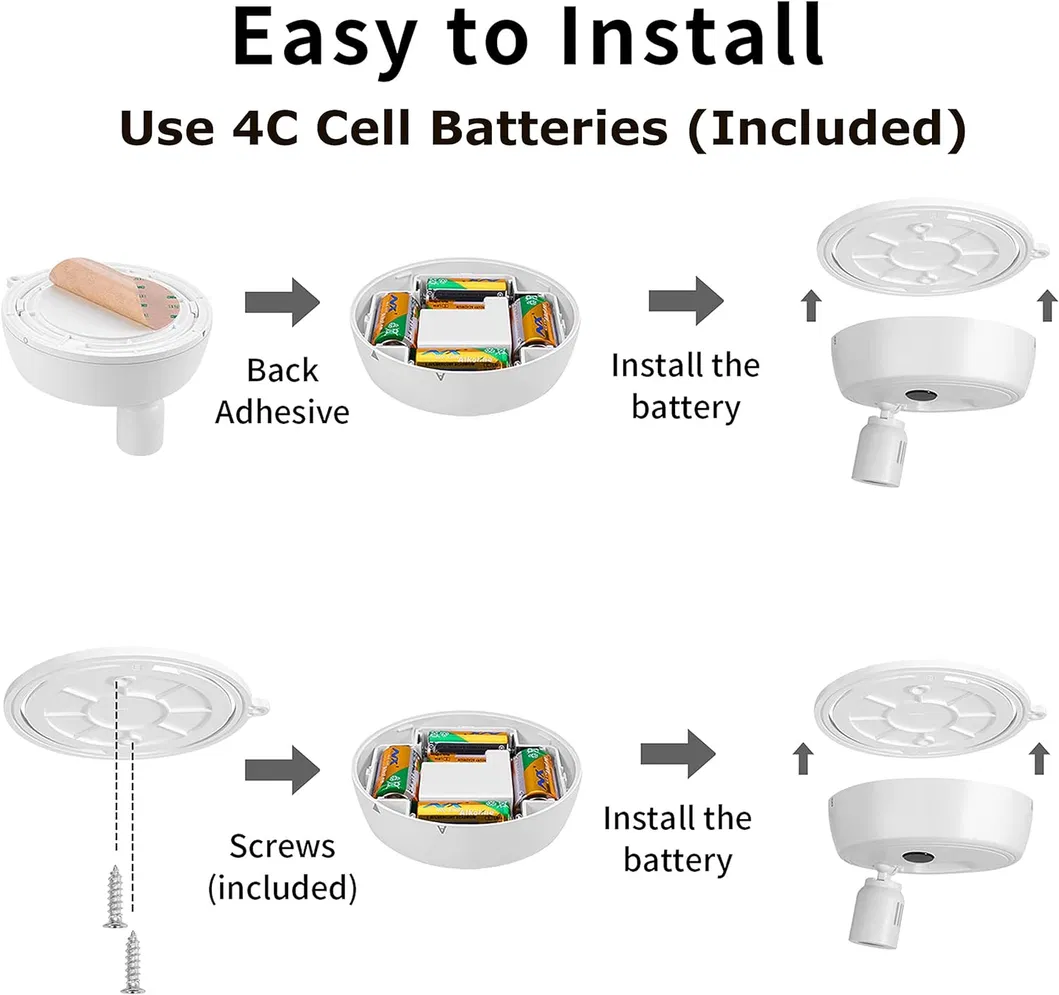 Easy to Install

Use 4C Cell Batteries (Included)

Back Adhesive

Install the battery

Screws (included)

Install the battery