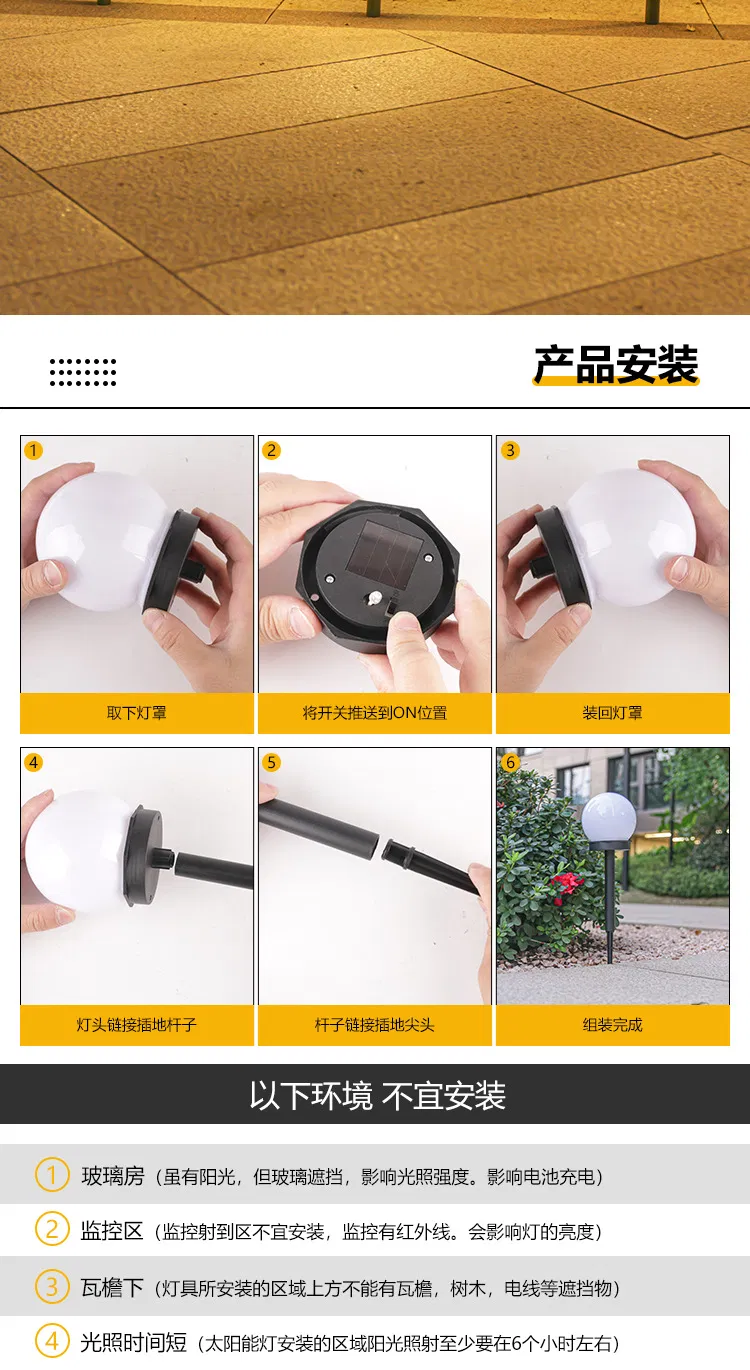 产品安装

1
取下灯罩

2
将开关推送到ON位置

3
装回灯罩

4
灯头链接插地杆子

5
杆子链接插地尖头

6
组装完成

以下环境 不宜安装

1 玻璃房（虽有阳光，但玻璃遮挡，影响光照强度。影响电池充电）

2 监控区（监控射到区不宜安装，监控有红外线。会影响灯的亮度）

3 瓦檐下（灯具所安装的区域上方不能有瓦檐，树木，电线等遮挡物）

4 光照时间短（太阳能灯安装的区域阳光照射至少要在6个小时左右）