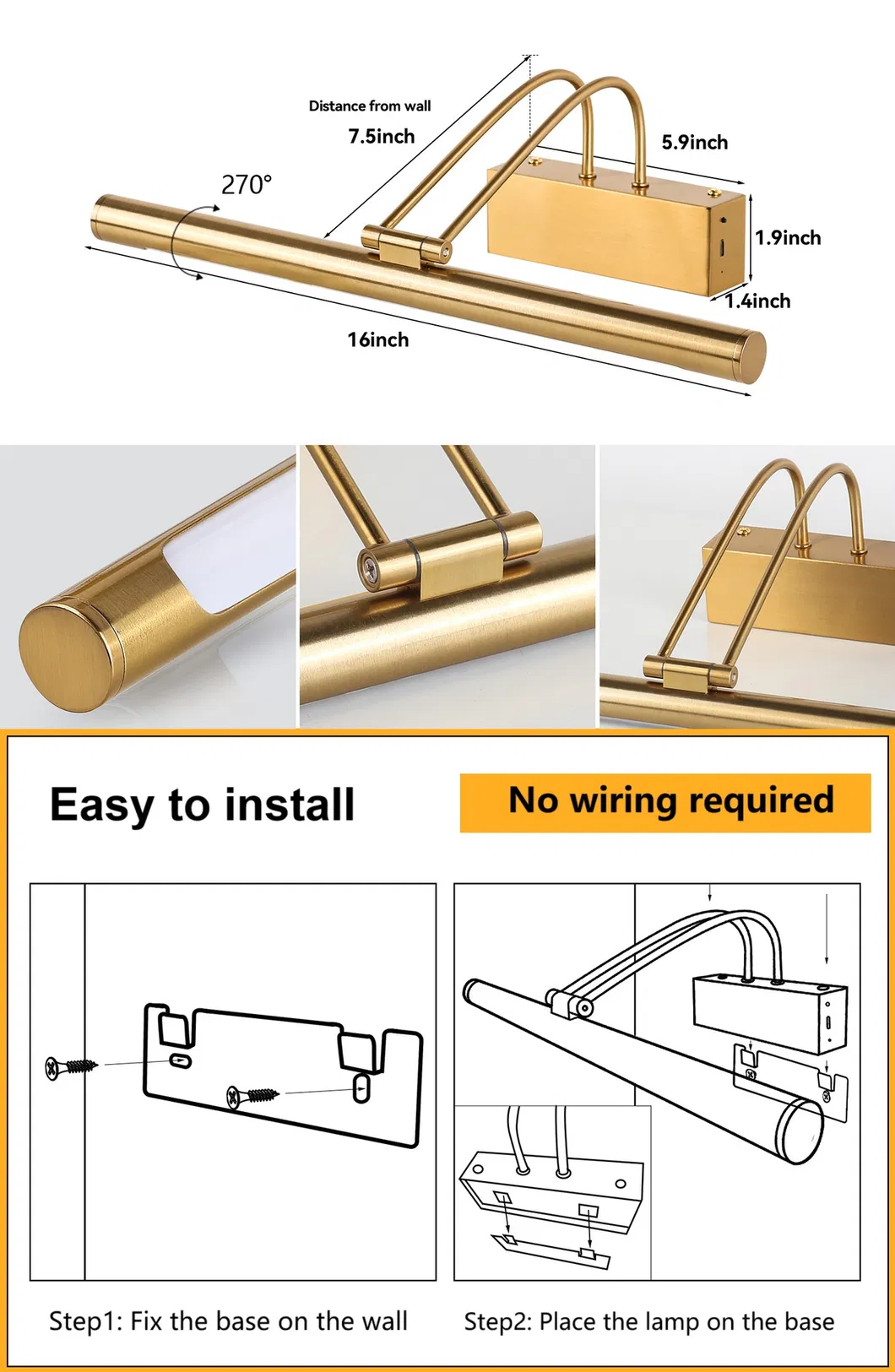 Distance from wall
7.5inch

270°

5.9inch

1.9inch

1.4inch

16inch

Easy to install

No wiring required

Step1: Fix the base on the wall

Step2: Place the lamp on the base