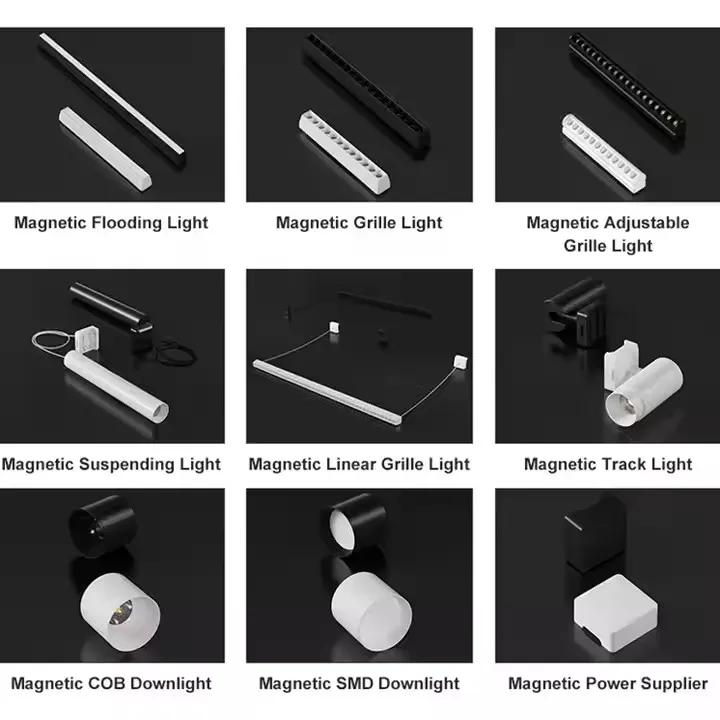 Magnetic Flooding Light

Magnetic Grille Light

Magnetic Adjustable Grille Light

Magnetic Suspending Light

Magnetic Linear Grille Light

Magnetic Track Light

Magnetic COB Downlight

Magnetic SMD Downlight

Magnetic Power Supplier