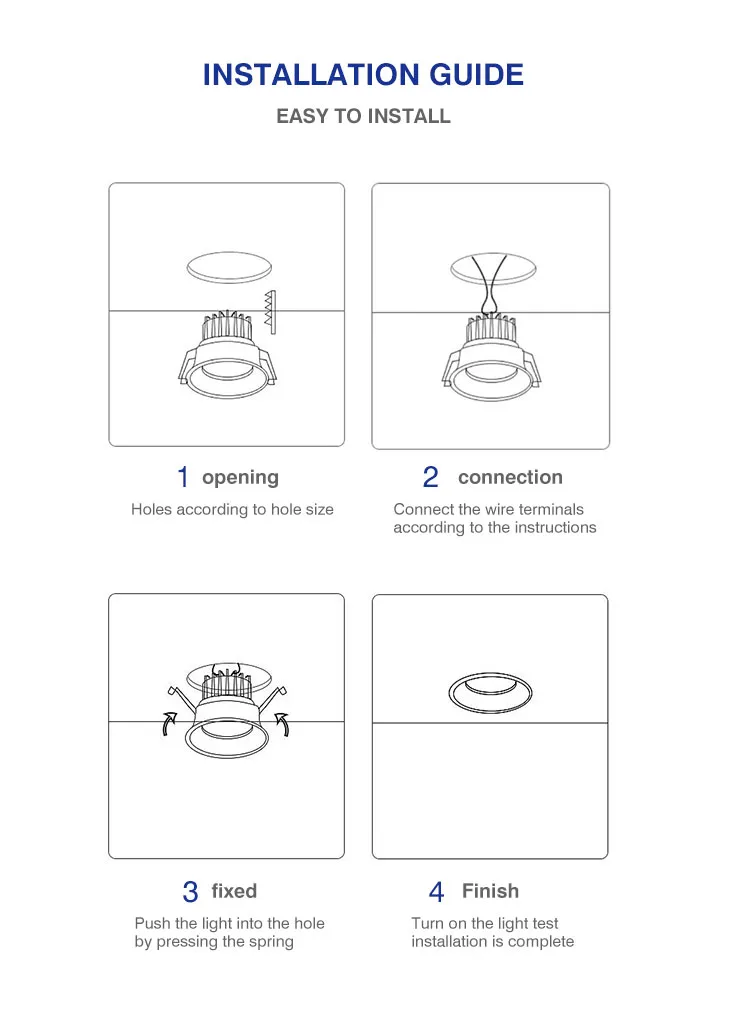 INSTALLATION GUIDE

EASY TO INSTALL

1 opening

Holes according to hole size

2 connection

Connect the wire terminals according to the instructions

3 fixed

Push the light into the hole by pressing the spring

4 Finish

Turn on the light test installation is complete