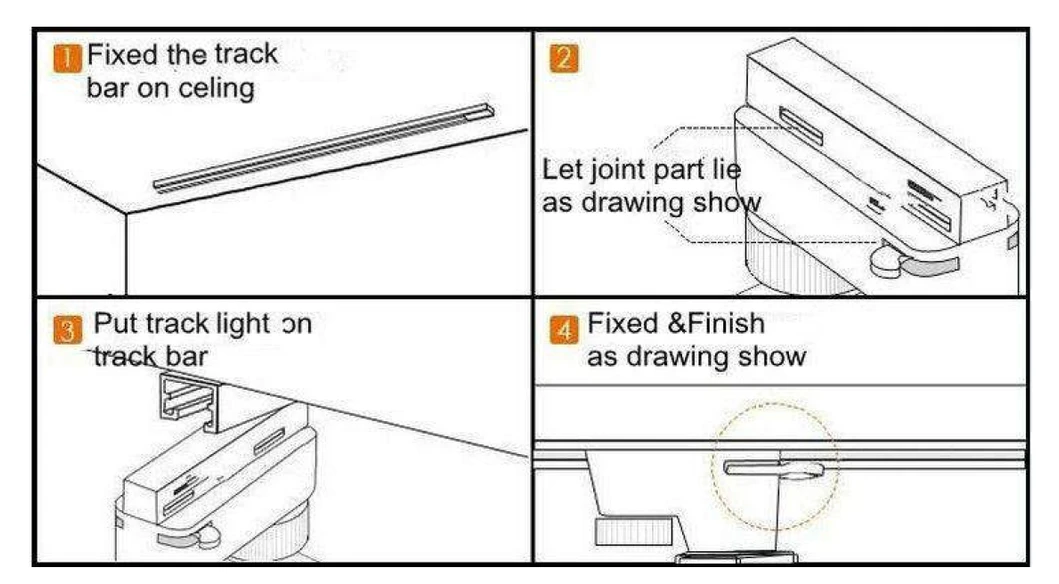 1 Fixed the track bar on celing

2

Let joint part lie as drawing show

3 Put track light on track bar

4 Fixed &Finish as drawing show