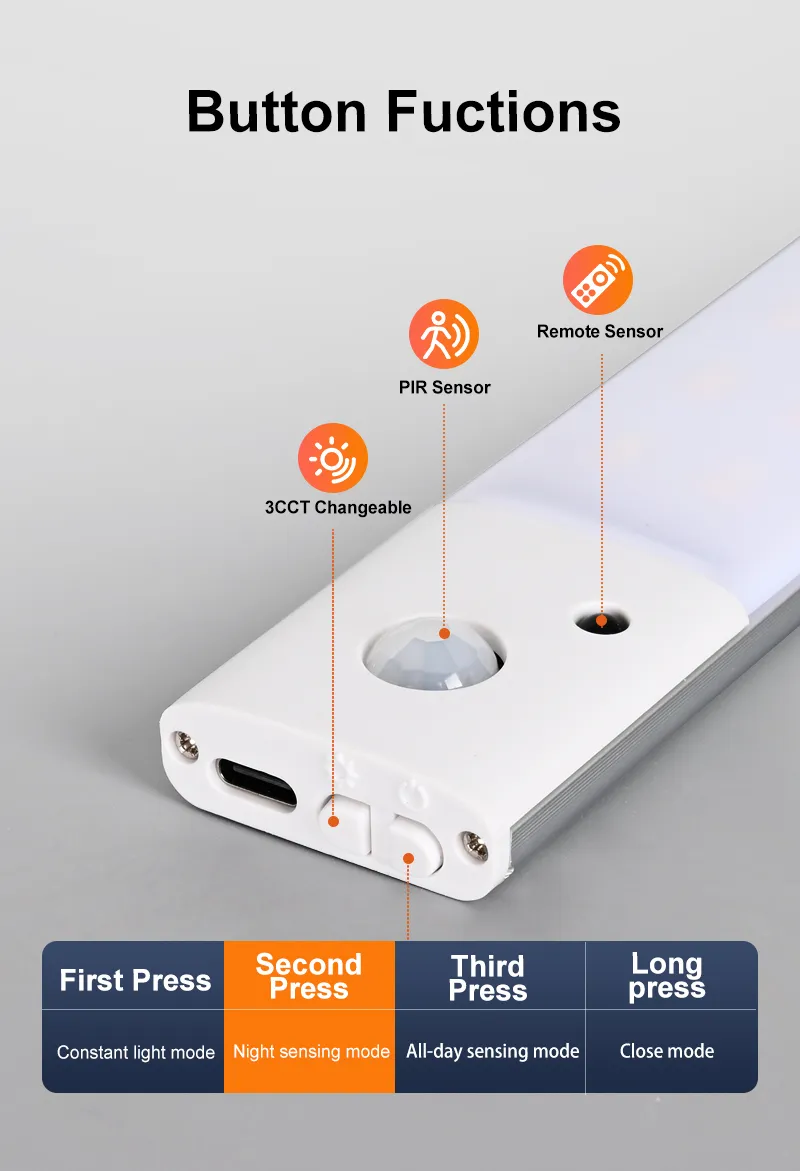 Button Fuctions

Remote Sensor

PIR Sensor

3CCT Changeable

| First Press | Second Press | Third Press | Long press |
|---|---|---|---|
| Constant light mode | Night sensing mode | All-day sensing mode | Close mode |