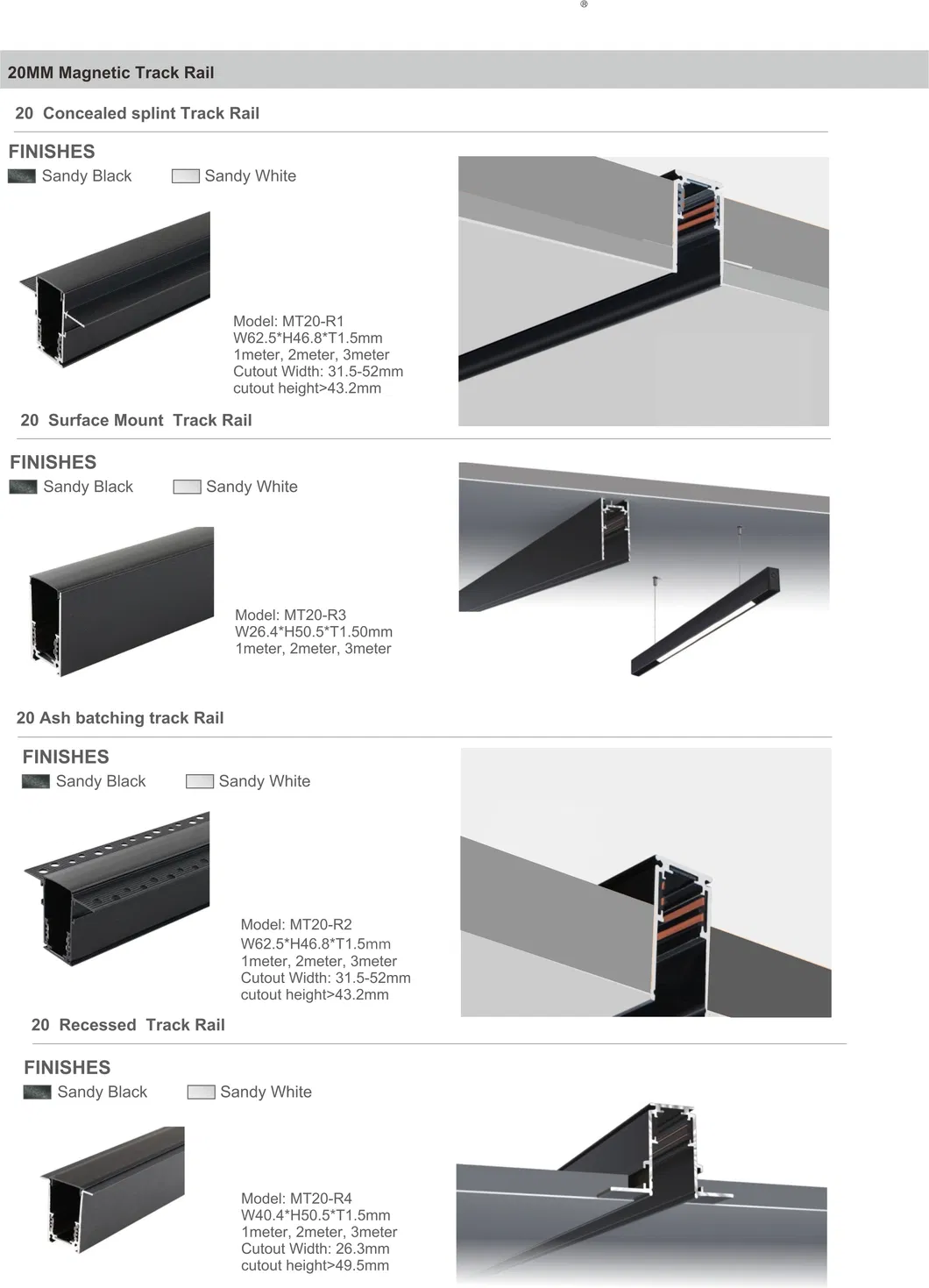 ®

20MM Magnetic Track Rail

20 Concealed splint Track Rail

FINISHES
Sandy Black Sandy White

Model: MT20-R1
W62.5*H46.8*T1.5mm
1meter, 2meter, 3meter
Cutout Width: 31.5-52mm
cutout height>43.2mm

20 Surface Mount Track Rail

FINISHES
Sandy Black Sandy White

Model: MT20-R3
W26.4*H50.5*T1.50mm
1meter, 2meter, 3meter

20 Ash batching track Rail

FINISHES
Sandy Black Sandy White

Model: MT20-R2
W62.5*H46.8*T1.5mm
1meter, 2meter, 3meter
Cutout Width: 31.5-52mm
cutout height>43.2mm

20 Recessed Track Rail

FINISHES
Sandy Black Sandy White

Model: MT20-R4
W40.4*H50.5*T1.5mm
1meter, 2meter, 3meter
Cutout Width: 26.3mm
cutout height>49.5mm