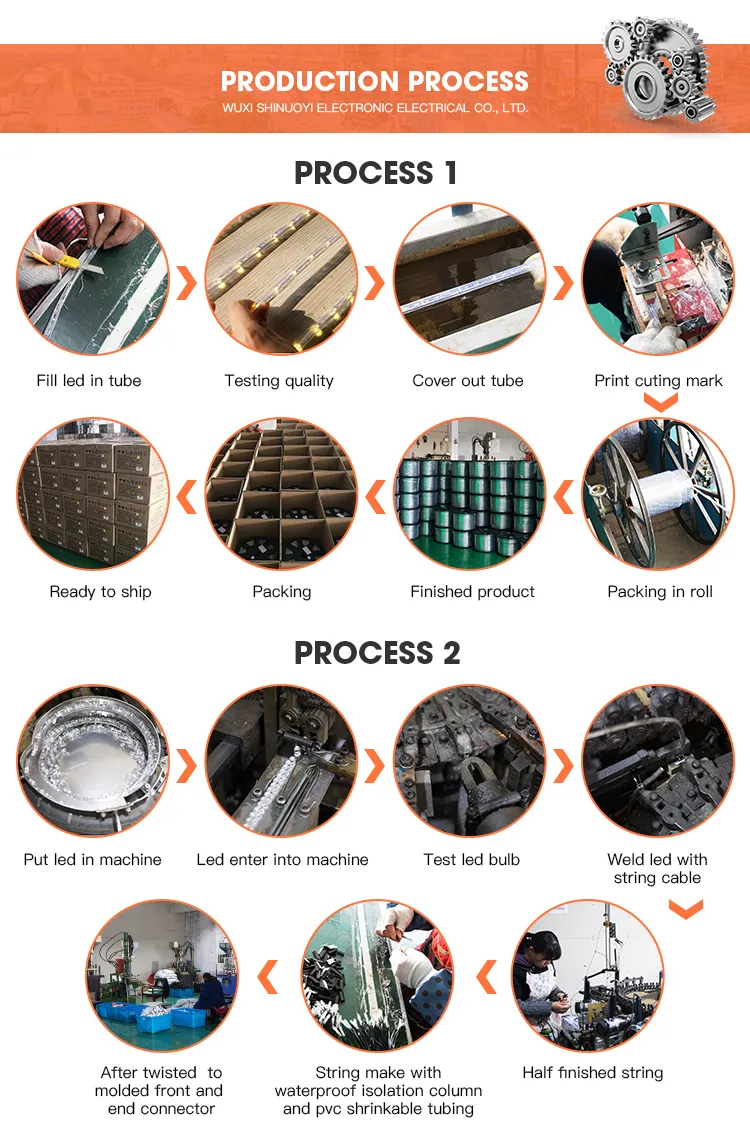 PRODUCTION PROCESS
WUXI SHINUOYI ELECTRONIC ELECTRICAL CO., LTD.

PROCESS 1

Fill led in tube

Testing quality

Cover out tube

Print cuting mark

Packing in roll

Finished product

Packing

Ready to ship

PROCESS 2

Put led in machine

Led enter into machine

Test led bulb

Weld led with string cable

Half finished string

String make with waterproof isolation column and pvc shrinkable tubing

After twisted to molded front and end connector