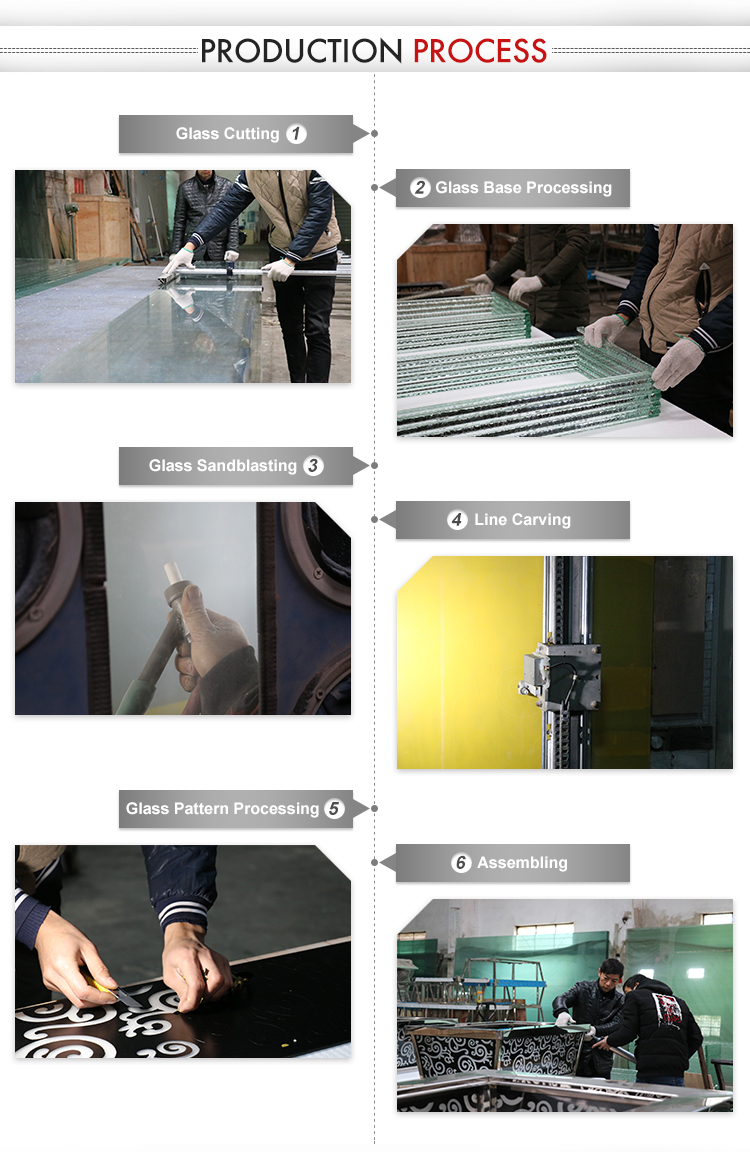 PRODUCTION PROCESS

Glass Cutting 1

2 Glass Base Processing

Glass Sandblasting 3

4 Line Carving

Glass Pattern Processing 5

6 Assembling