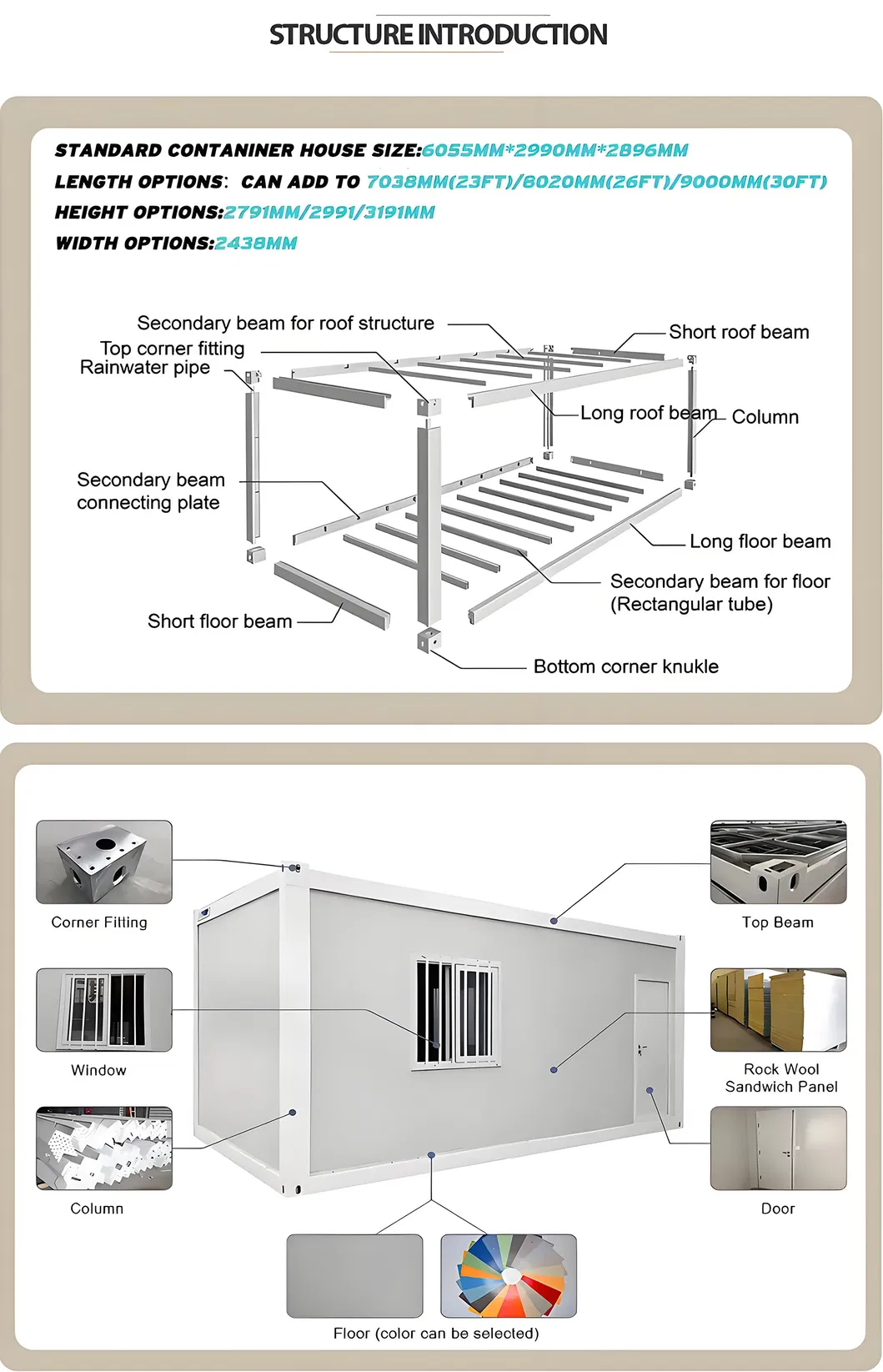 STRUCTURE INTRODUCTION

STANDARD CONTANINER HOUSE SIZE:6055MM*2990MM*2896MM
LENGTH OPTIONS: CAN ADD TO 7038MM(23FT)/8020MM(26FT)/9000MM(30FT)
HEIGHT OPTIONS:2791MM/2991/3191MM
WIDTH OPTIONS:2438MM

Secondary beam for roof structure
Top corner fitting
Rainwater pipe
Short roof beam
Long roof beam
Column
Secondary beam connecting plate
Long floor beam
Secondary beam for floor (Rectangular tube)
Short floor beam
Bottom corner knukle

Corner Fitting
Window
Column
Top Beam
Rock Wool Sandwich Panel
Door
Floor (color can be selected)