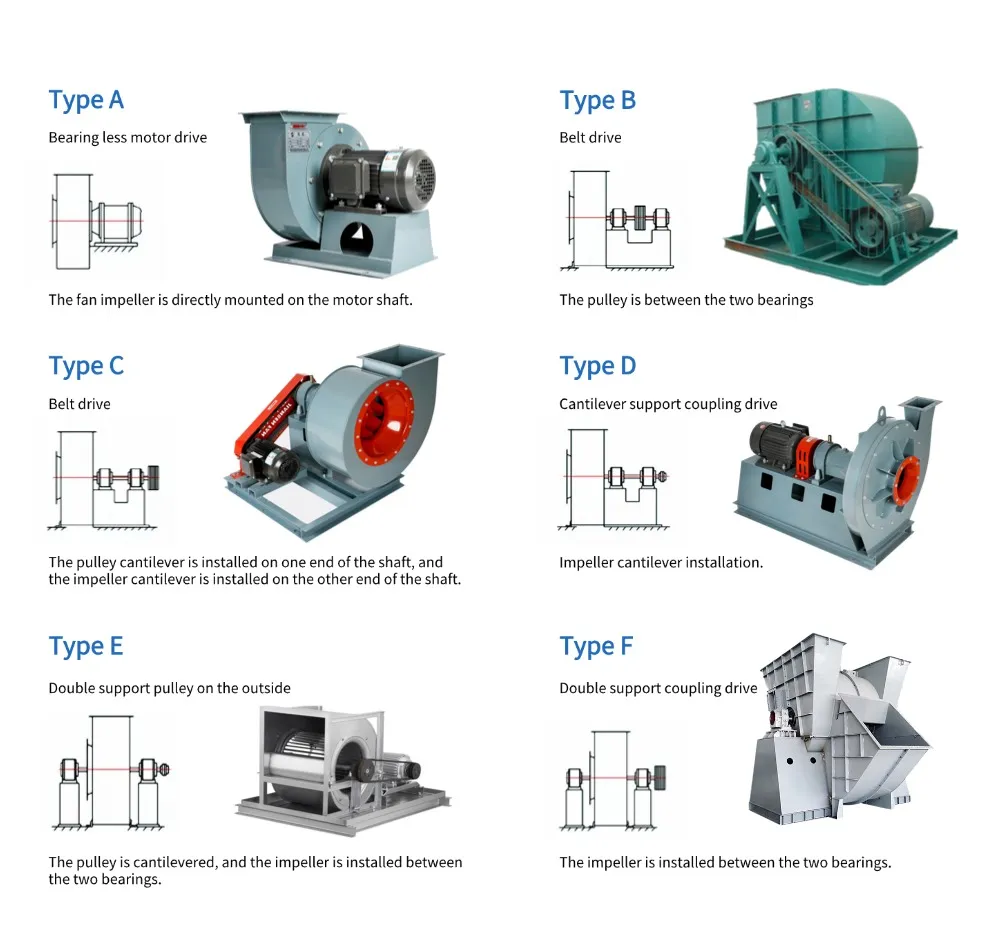 Type A

Bearing less motor drive

The fan impeller is directly mounted on the motor shaft.

Type B

Belt drive

The pulley is between the two bearings

Type C

Belt drive

The pulley cantilever is installed on one end of the shaft, and the impeller cantilever is installed on the other end of the shaft.

Type D

Cantilever support coupling drive

Impeller cantilever installation.

Type E

Double support pulley on the outside

The pulley is cantilevered, and the impeller is installed between the two bearings.

Type F

Double support coupling drive

The impeller is installed between the two bearings.