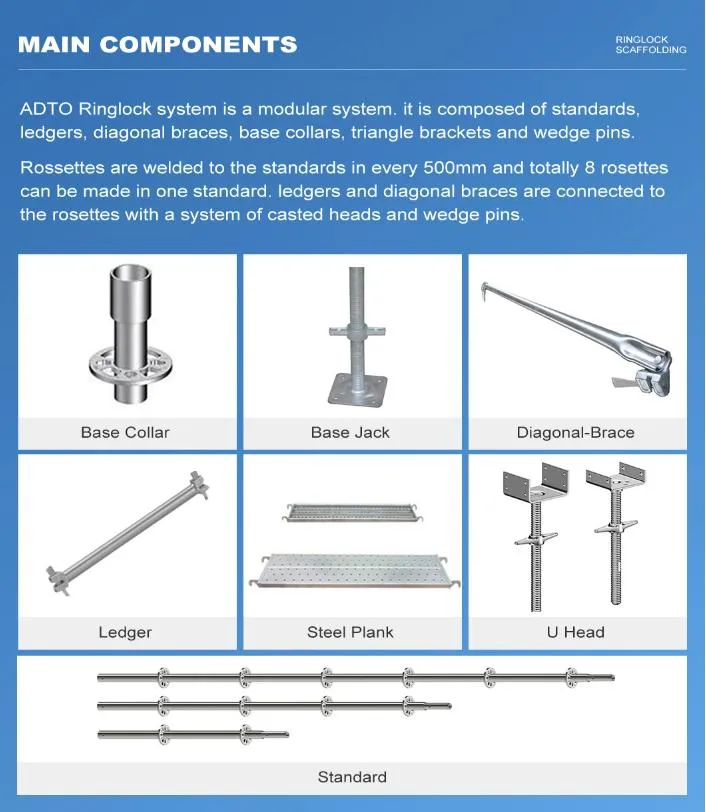 MAIN COMPONENTS

RINGLOCK SCAFFOLDING

ADTO Ringlock system is a modular system. it is composed of standards, ledgers, diagonal braces, base collars, triangle brackets and wedge pins.

Rossettes are welded to the standards in every 500mm and totally 8 rosettes can be made in one standard. ledgers and diagonal braces are connected to the rosettes with a system of casted heads and wedge pins.

Base Collar

Base Jack

Diagonal-Brace

Ledger

Steel Plank

U Head

Standard