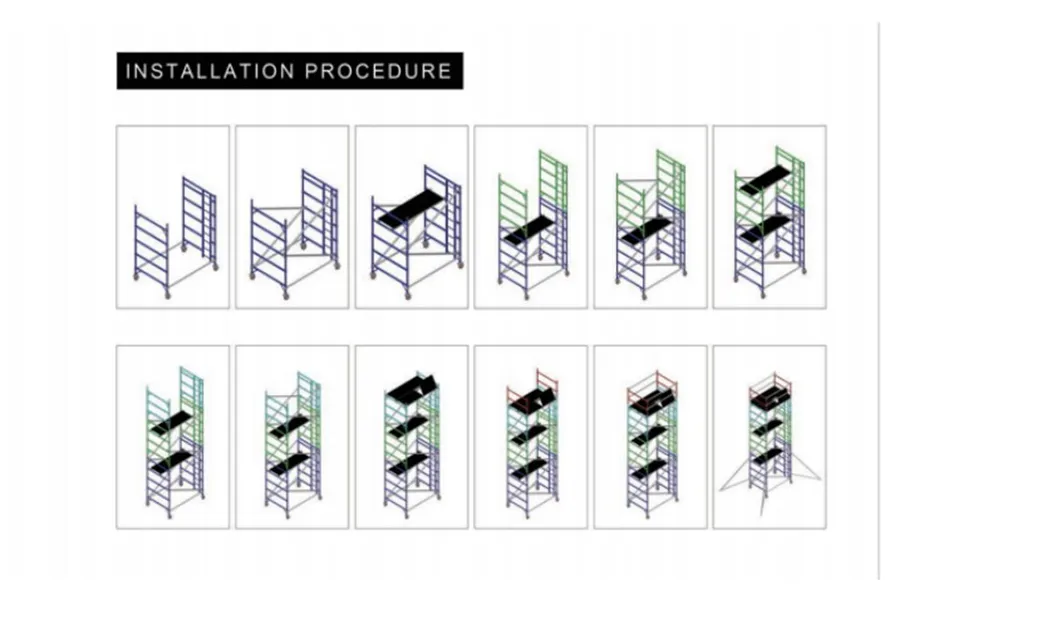 INSTALLATION PROCEDURE