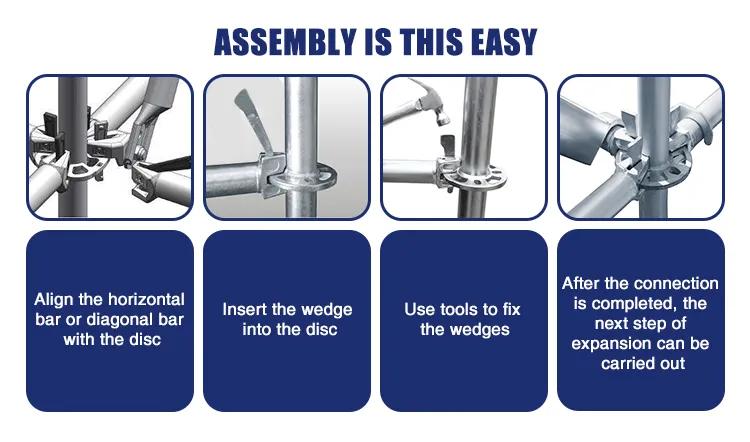 ASSEMBLY IS THIS EASY

Align the horizontal bar or diagonal bar with the disc

Insert the wedge into the disc

Use tools to fix the wedges

After the connection is completed, the next step of expansion can be carried out