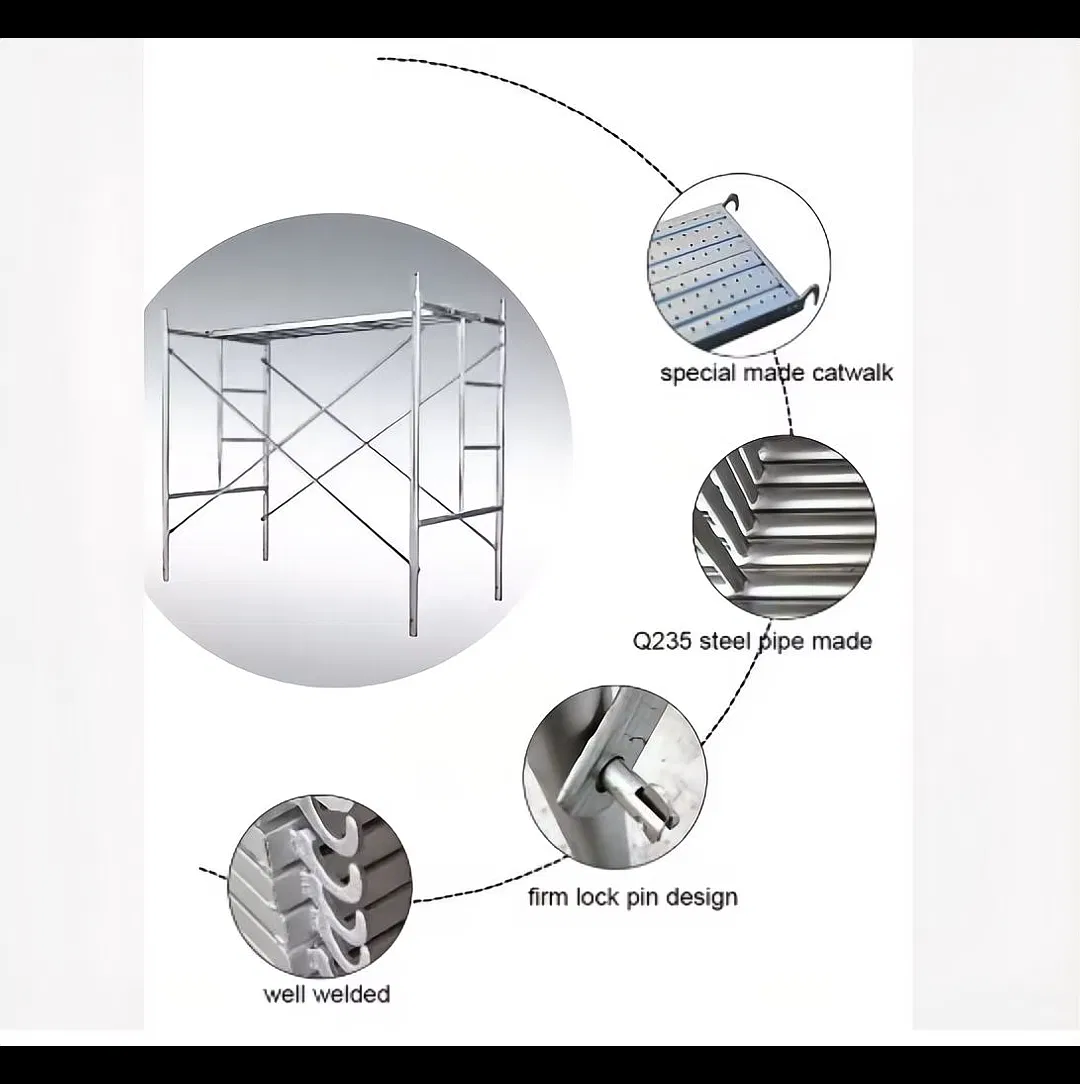 special made catwalk

Q235 steel pipe made

firm lock pin design

well welded